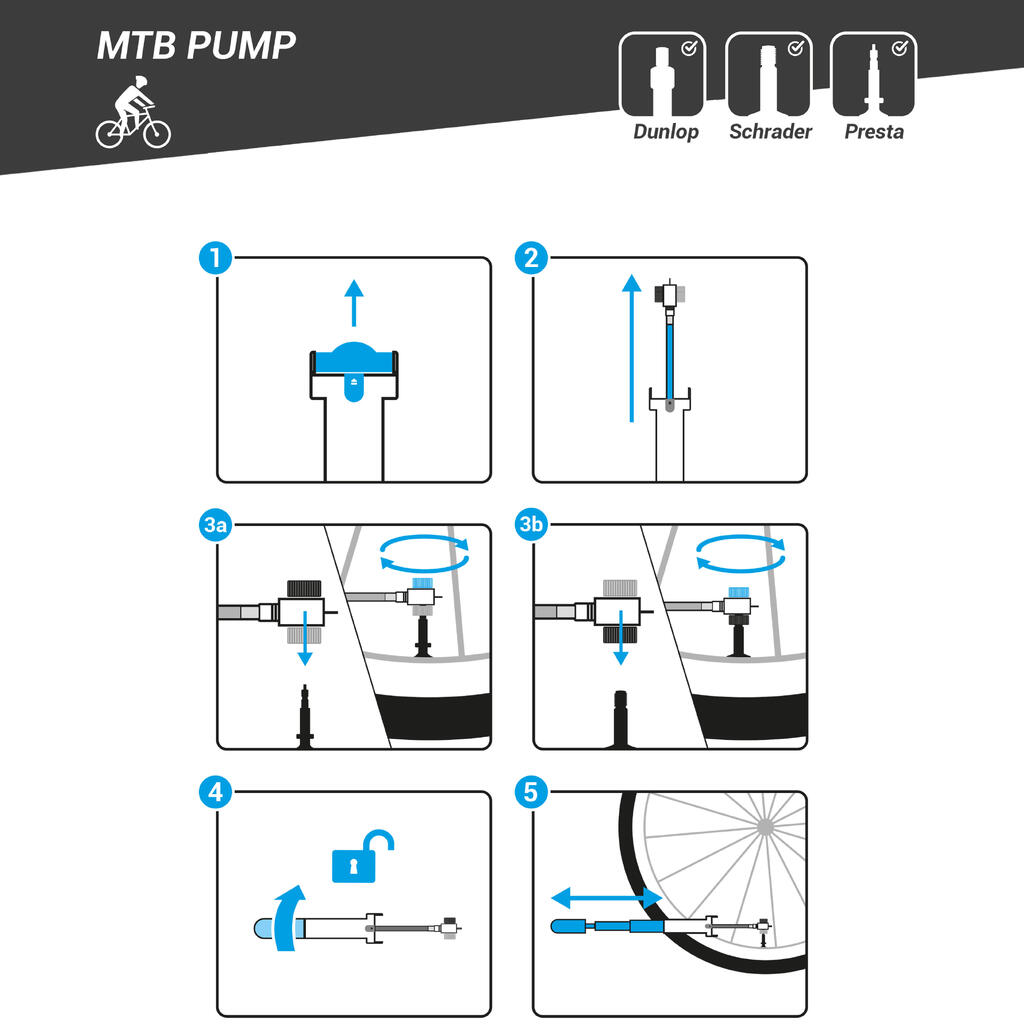 MTB PUMP

Dunlop Schrader Presta

1

2

3a

3b

4

5