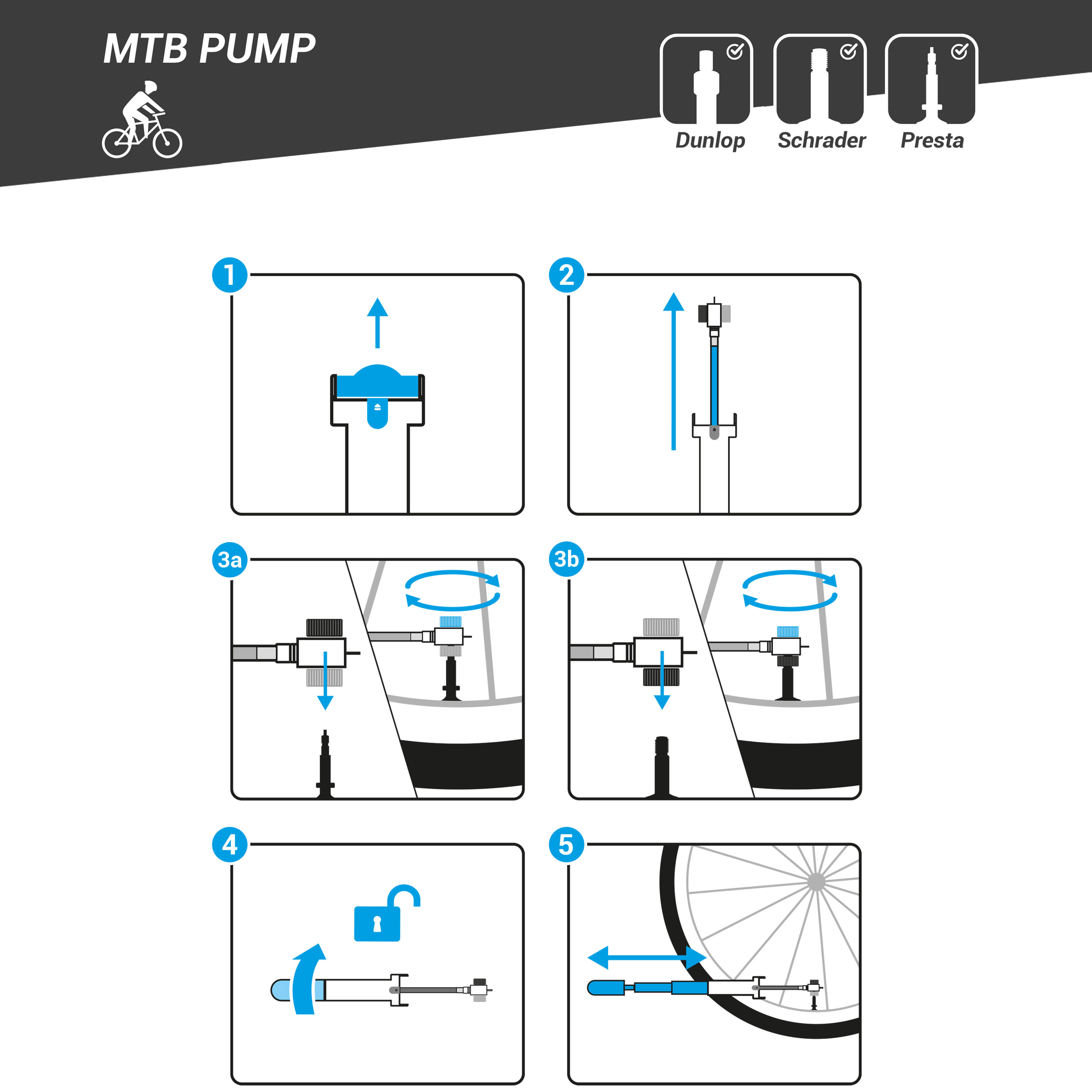 MTB PUMP

Dunlop
Schrader
Presta

1

2

3a

3b

4

5