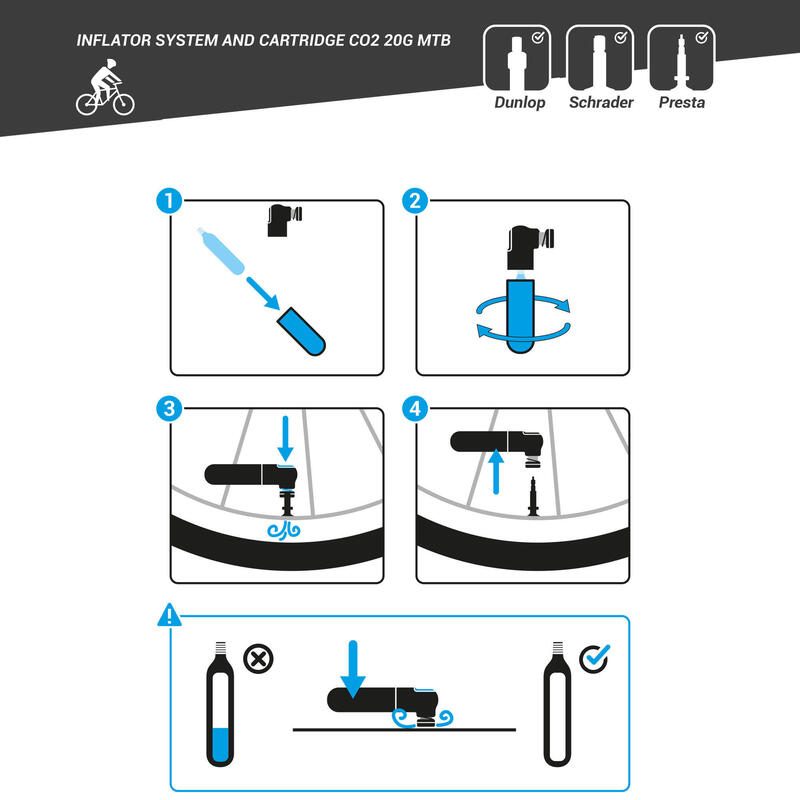 INFLATOR SYSTEM AND CARTRIDGE CO2 20G MTB

Dunlop
Schrader
Presta

1
2
3
4