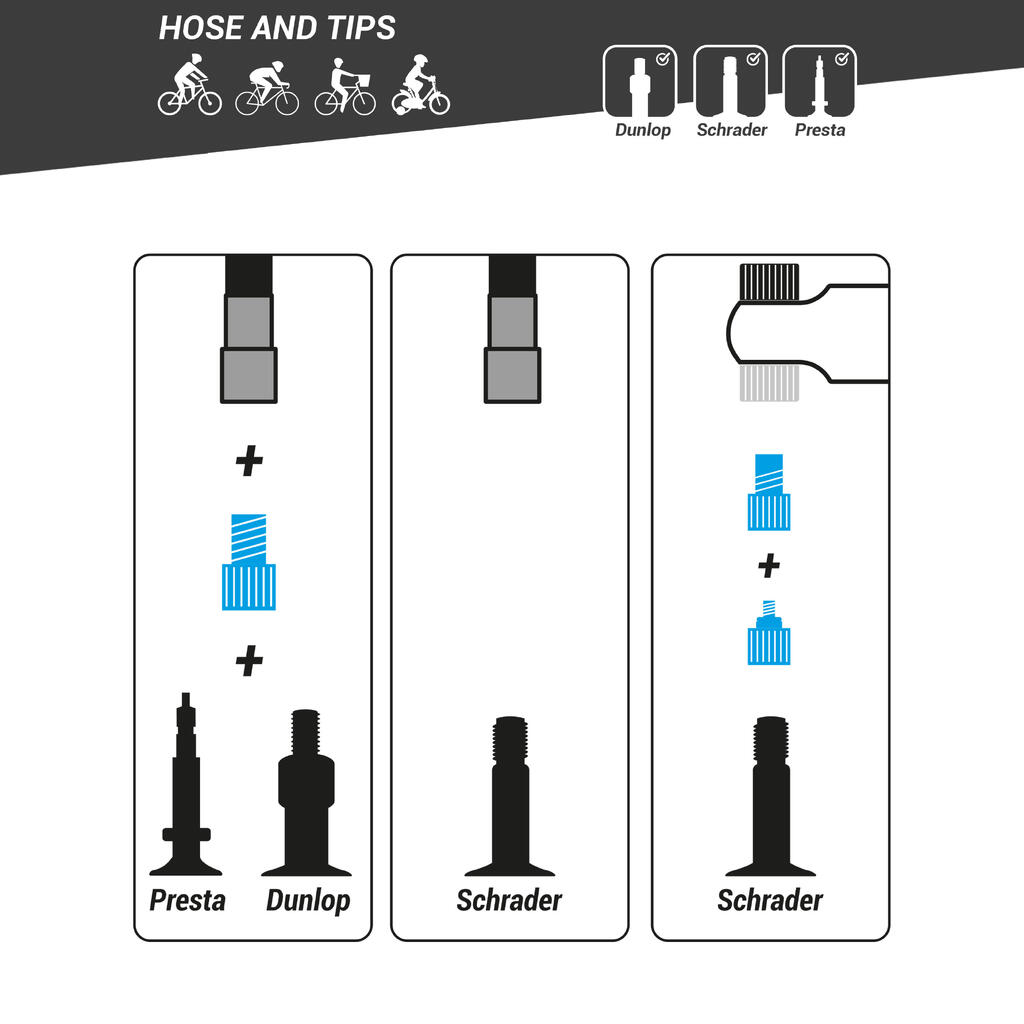 HOSE AND TIPS

Dunlop Schrader Presta

+

+

Presta Dunlop

Schrader

+

Schrader