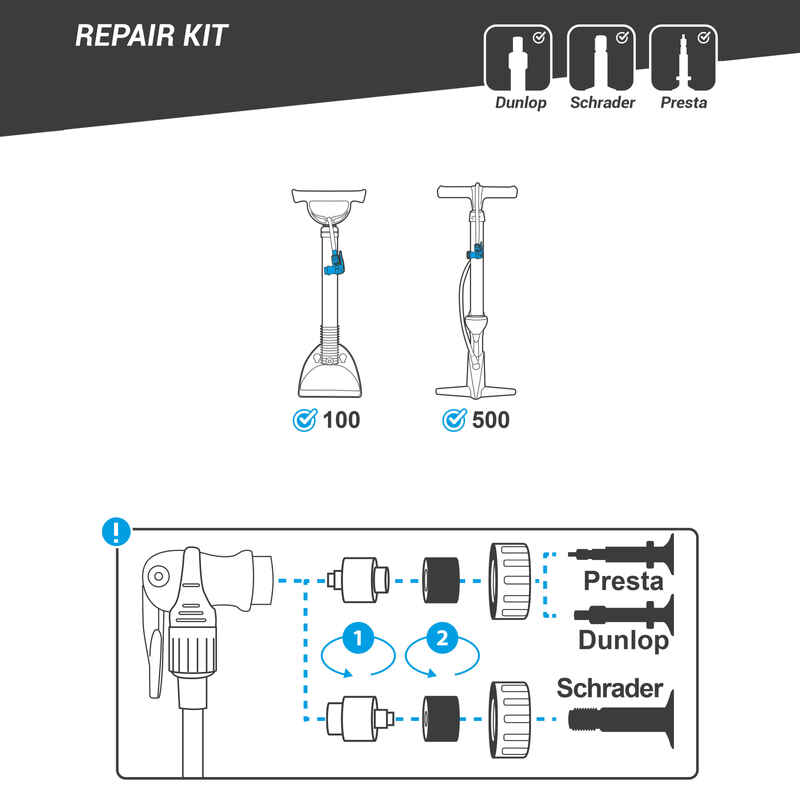 REPAIR KIT

Dunlop Schrader Presta

100 500

!

1 2

Presta
Dunlop
Schrader