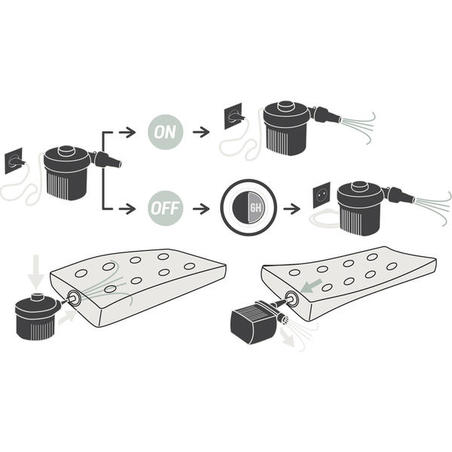 ON

OFF

6H