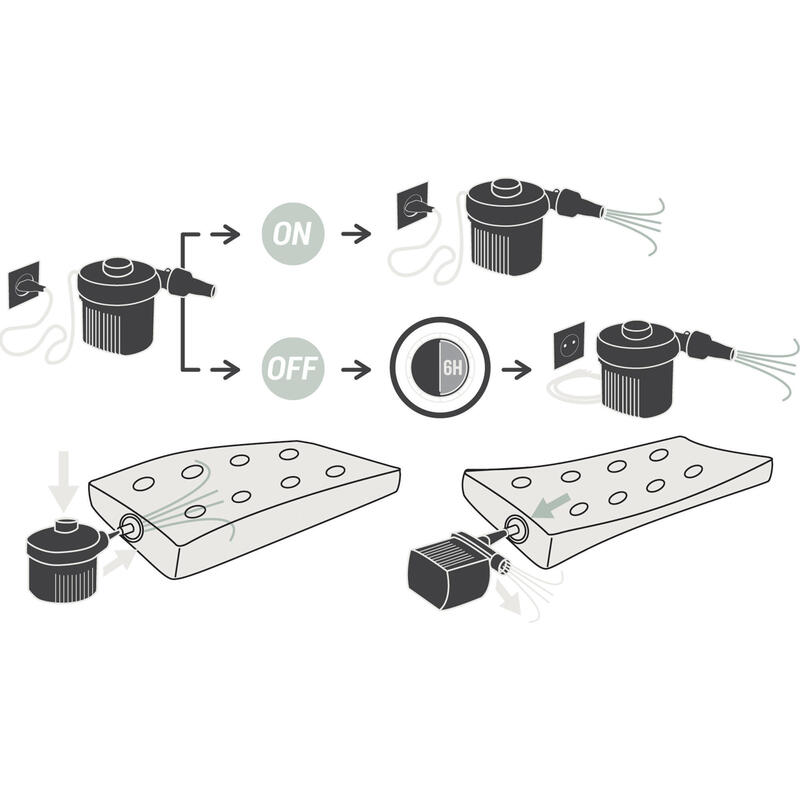 ON

OFF

6H