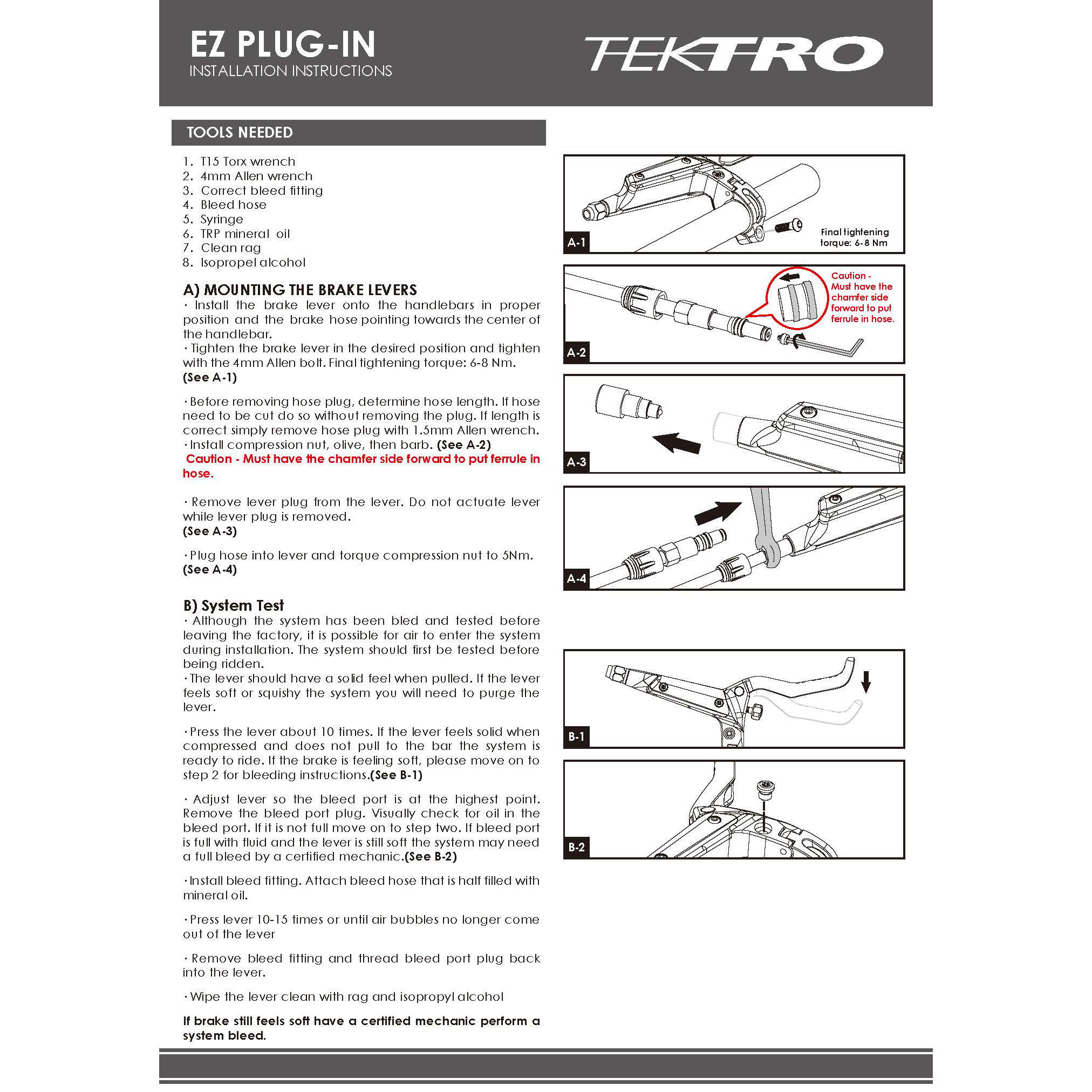 EZ PLUG-IN
INSTALLATION INSTRUCTIONS

TEKTRO

TOOLS NEEDED

1. T15 Torx wrench
2. 4mm Allen wrench
3. Correct bleed fitting
4. Bleed hose
5. Syringe
6. TRP mineral oil
7. Clean rag
8. Isopropel alcohol

A) MOUNTING THE BRAKE LEVERS
· Install the brake lever onto the handlebars in proper position and the brake hose pointing towards the center of the handlebar.
· Tighten the brake lever in the desired position and tighten with the 4mm Allen bolt. Final tightening torque: 6-8 Nm. (See A-1)

· Before removing hose plug, determine hose length. If hose need to be cut do so without removing the plug. If length is correct simply remove hose plug with 1.5mm Allen wrench.
· Install compression nut, olive, then barb. (See A-2)
Caution - Must have the chamfer side forward to put ferrule in hose.

· Remove lever plug from the lever. Do not actuate lever while lever plug is removed.
(See A-3)

· Plug hose into lever and torque compression nut to 5Nm.
(See A-4)

B) System Test
· Although the system has been bled and tested before leaving the factory, it is possible for air to enter the system during installation. The system should first be tested before being ridden.
· The lever should have a solid feel when pulled. If the lever feels soft or squishy the system you will need to purge the lever.

· Press the lever about 10 times. If the lever feels solid when compressed and does not pull to the bar the system is ready to ride. If the brake is feeling soft, please move on to step 2 for bleeding instructions.(See B-1)

· Adjust lever so the bleed port is at the highest point. Remove the bleed port plug. Visually check for oil in the bleed port. If it is not full move on to step two. If bleed port is full with fluid and the lever is still soft the system may need a full bleed by a certified mechanic.(See B-2)

· Install bleed fitting. Attach bleed hose that is half filled with mineral oil.

· Press lever 10-15 times or until air bubbles no longer come out of the lever

· Remove bleed fitting and thread bleed port plug back into the lever.

· Wipe the lever clean with rag and isopropyl alcohol

If brake still feels soft have a certified mechanic perform a system bleed.

A-1
Final tightening torque: 6-8 Nm

A-2
Caution - Must have the chamfer side forward to put ferrule in hose.

A-3

A-4

B-1

B-2