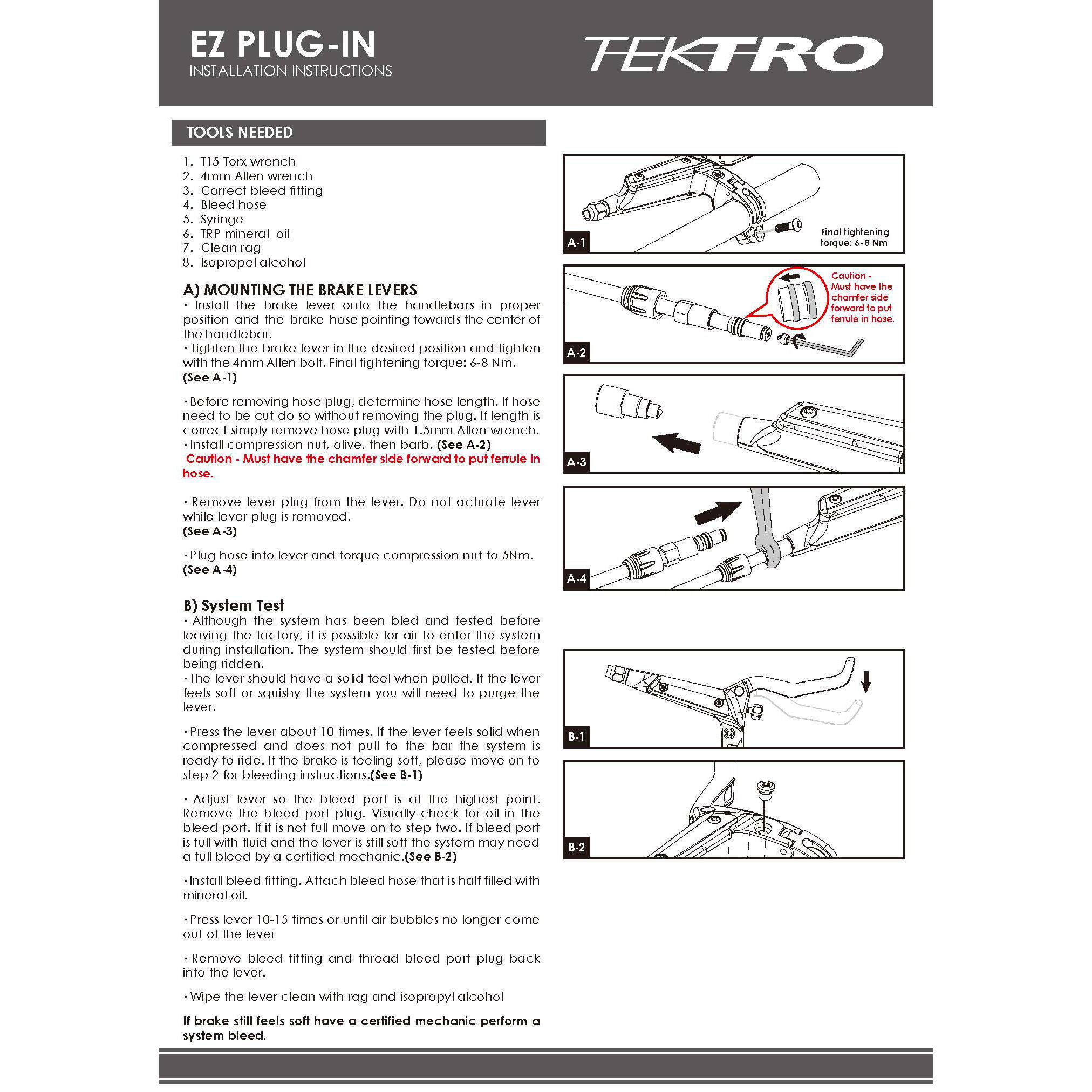 EZ PLUG-IN
INSTALLATION INSTRUCTIONS

TEKTRO

TOOLS NEEDED

1. T15 Torx wrench
2. 4mm Allen wrench
3. Correct bleed fitting
4. Bleed hose
5. Syringe
6. TRP mineral oil
7. Clean rag
8. Isopropel alcohol

A) MOUNTING THE BRAKE LEVERS
· Install the brake lever onto the handlebars in proper position and the brake hose pointing towards the center of the handlebar.
· Tighten the brake lever in the desired position and tighten with the 4mm Allen bolt. Final tightening torque: 6-8 Nm. (See A-1)

· Before removing hose plug, determine hose length. If hose need to be cut do so without removing the plug. If length is correct simply remove hose plug with 1.5mm Allen wrench.
· Install compression nut, olive, then barb. (See A-2)
Caution - Must have the chamfer side forward to put ferrule in hose.

· Remove lever plug from the lever. Do not actuate lever while lever plug is removed.
(See A-3)

· Plug hose into lever and torque compression nut to 5Nm.
(See A-4)

B) System Test
· Although the system has been bled and tested before leaving the factory, it is possible for air to enter the system during installation. The system should first be tested before being ridden.
· The lever should have a solid feel when pulled. If the lever feels soft or squishy the system you will need to purge the lever.

· Press the lever about 10 times. If the lever feels solid when compressed and does not pull to the bar the system is ready to ride. If the brake is feeling soft, please move on to step 2 for bleeding instructions.(See B-1)

· Adjust lever so the bleed port is at the highest point. Remove the bleed port plug. Visually check for oil in the bleed port. If it is not full move on to step two. If bleed port is full with fluid and the lever is still soft the system may need a full bleed by a certified mechanic.(See B-2)

· Install bleed fitting. Attach bleed hose that is half filled with mineral oil.

· Press lever 10-15 times or until air bubbles no longer come out of the lever

· Remove bleed fitting and thread bleed port plug back into the lever.

· Wipe the lever clean with rag and isopropyl alcohol

If brake still feels soft have a certified mechanic perform a system bleed.

A-1
Final tightening torque: 6-8 Nm

A-2
Caution - Must have the chamfer side forward to put ferrule in hose.

A-3

A-4

B-1

B-2