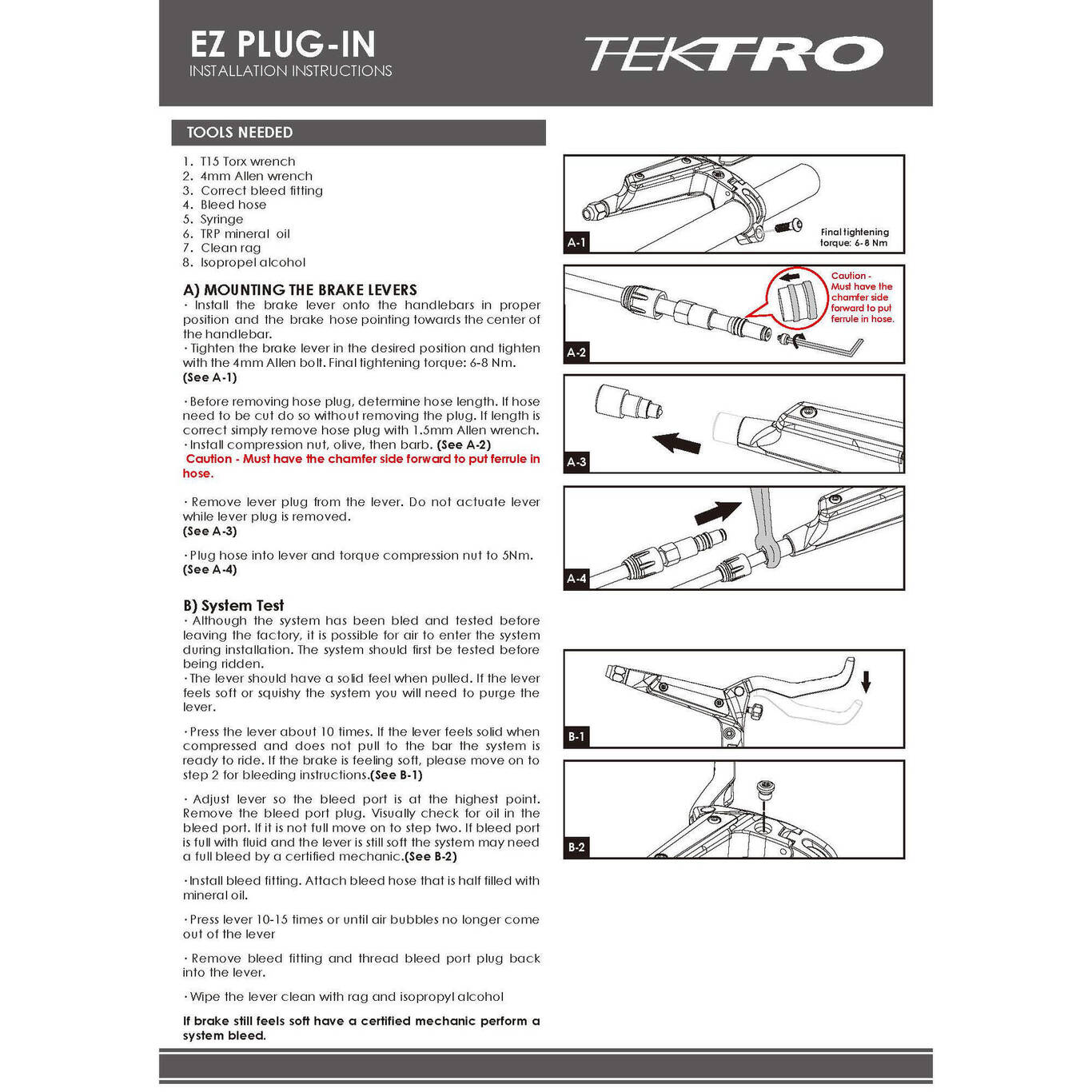 EZ PLUG-IN
INSTALLATION INSTRUCTIONS

TEKTRO

TOOLS NEEDED

1. T15 Torx wrench
2. 4mm Allen wrench
3. Correct bleed fitting
4. Bleed hose
5. Syringe
6. TRP mineral oil
7. Clean rag
8. Isopropel alcohol

A) MOUNTING THE BRAKE LEVERS
· Install the brake lever onto the handlebars in proper position and the brake hose pointing towards the center of the handlebar.
· Tighten the brake lever in the desired position and tighten with the 4mm Allen bolt. Final tightening torque: 6-8 Nm. (See A-1)

· Before removing hose plug, determine hose length. If hose need to be cut do so without removing the plug. If length is correct simply remove hose plug with 1.5mm Allen wrench.
· Install compression nut, olive, then barb. (See A-2)
Caution - Must have the chamfer side forward to put ferrule in hose.

· Remove lever plug from the lever. Do not actuate lever while lever plug is removed.
(See A-3)

· Plug hose into lever and torque compression nut to 5Nm.
(See A-4)

B) System Test
· Although the system has been bled and tested before leaving the factory, it is possible for air to enter the system during installation. The system should first be tested before being ridden.
· The lever should have a solid feel when pulled. If the lever feels soft or squishy the system you will need to purge the lever.

· Press the lever about 10 times. If the lever feels solid when compressed and does not pull to the bar the system is ready to ride. If the brake is feeling soft, please move on to step 2 for bleeding instructions.(See B-1)

· Adjust lever so the bleed port is at the highest point. Remove the bleed port plug. Visually check for oil in the bleed port. If it is not full move on to step two. If bleed port is full with fluid and the lever is still soft the system may need a full bleed by a certified mechanic.(See B-2)

· Install bleed fitting. Attach bleed hose that is half filled with mineral oil.

· Press lever 10-15 times or until air bubbles no longer come out of the lever

· Remove bleed fitting and thread bleed port plug back into the lever.

· Wipe the lever clean with rag and isopropyl alcohol

If brake still feels soft have a certified mechanic perform a system bleed.

A-1
Final tightening torque: 6-8 Nm

A-2
Caution - Must have the chamfer side forward to put ferrule in hose.

A-3

A-4

B-1

B-2