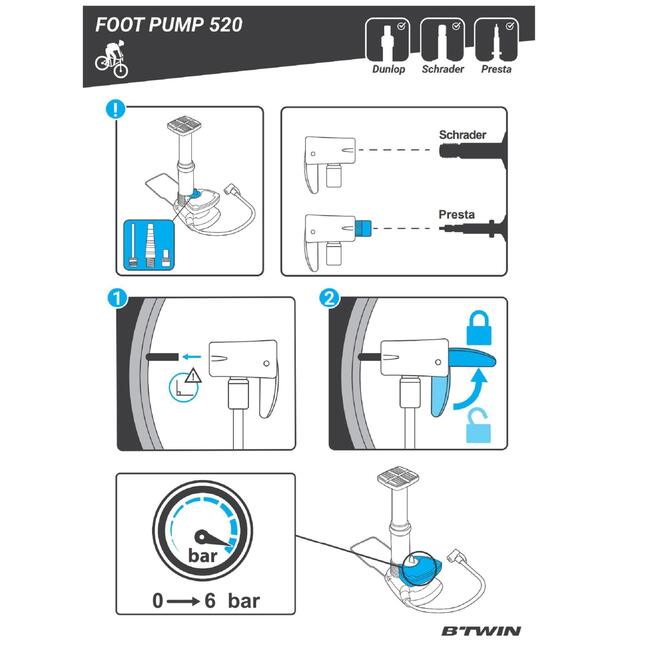 FOOT PUMP 520

Dunlop Schrader Presta

!

Schrader

Presta

1

2

bar

0 ⟶ 6 bar

B'TWIN