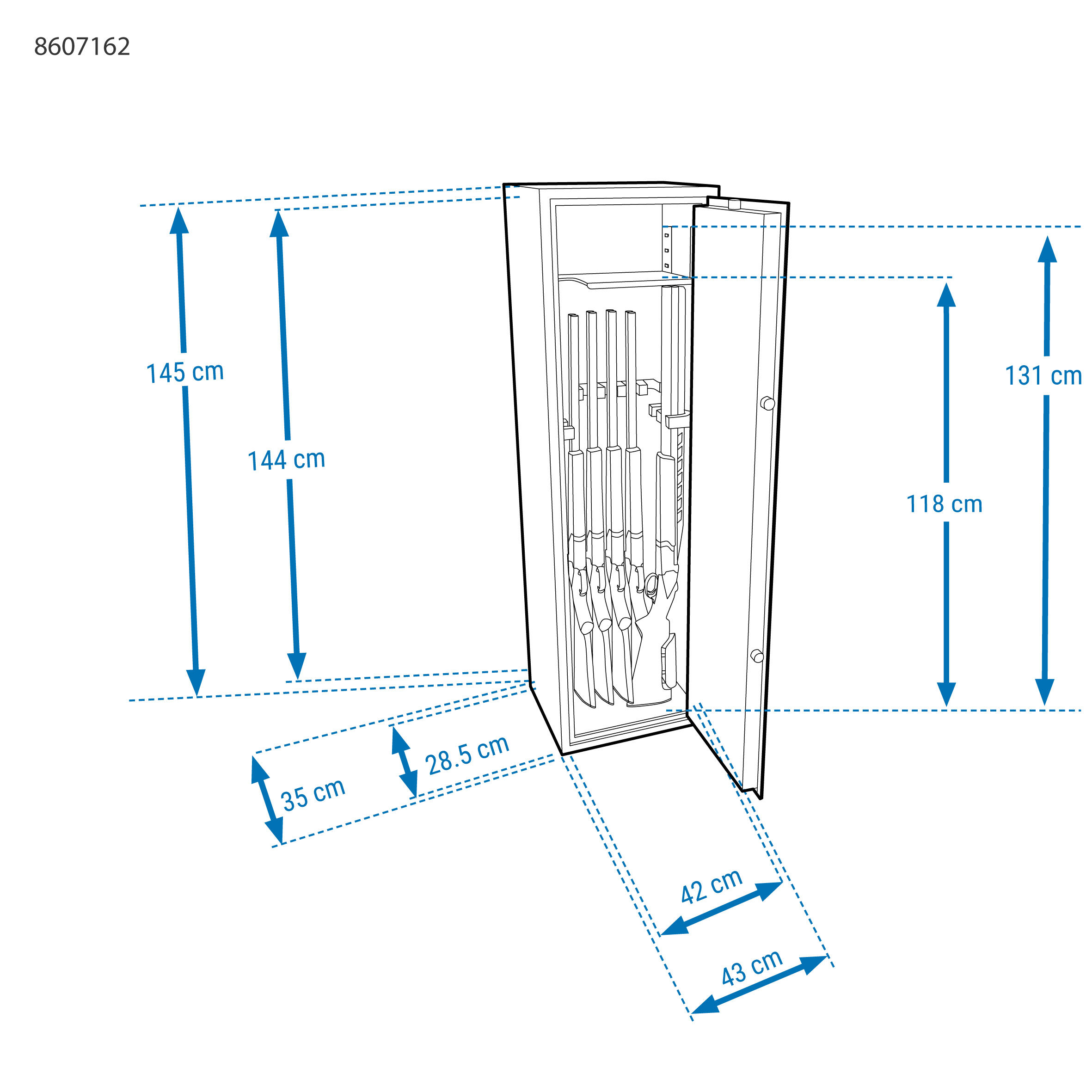 8607162

145 cm

144 cm

131 cm

118 cm

28.5 cm

35 cm

42 cm

43 cm