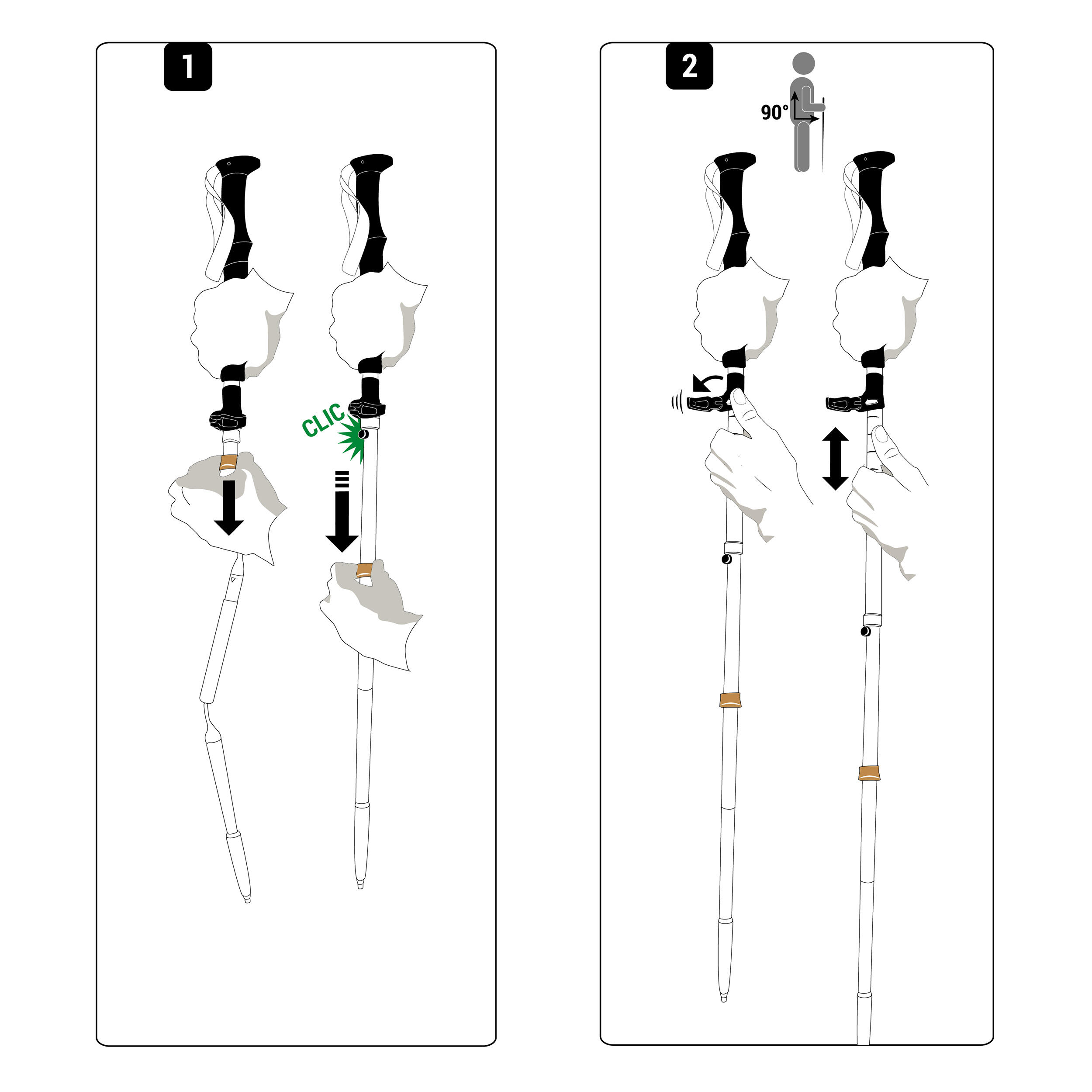 1

CLIC

2

90°