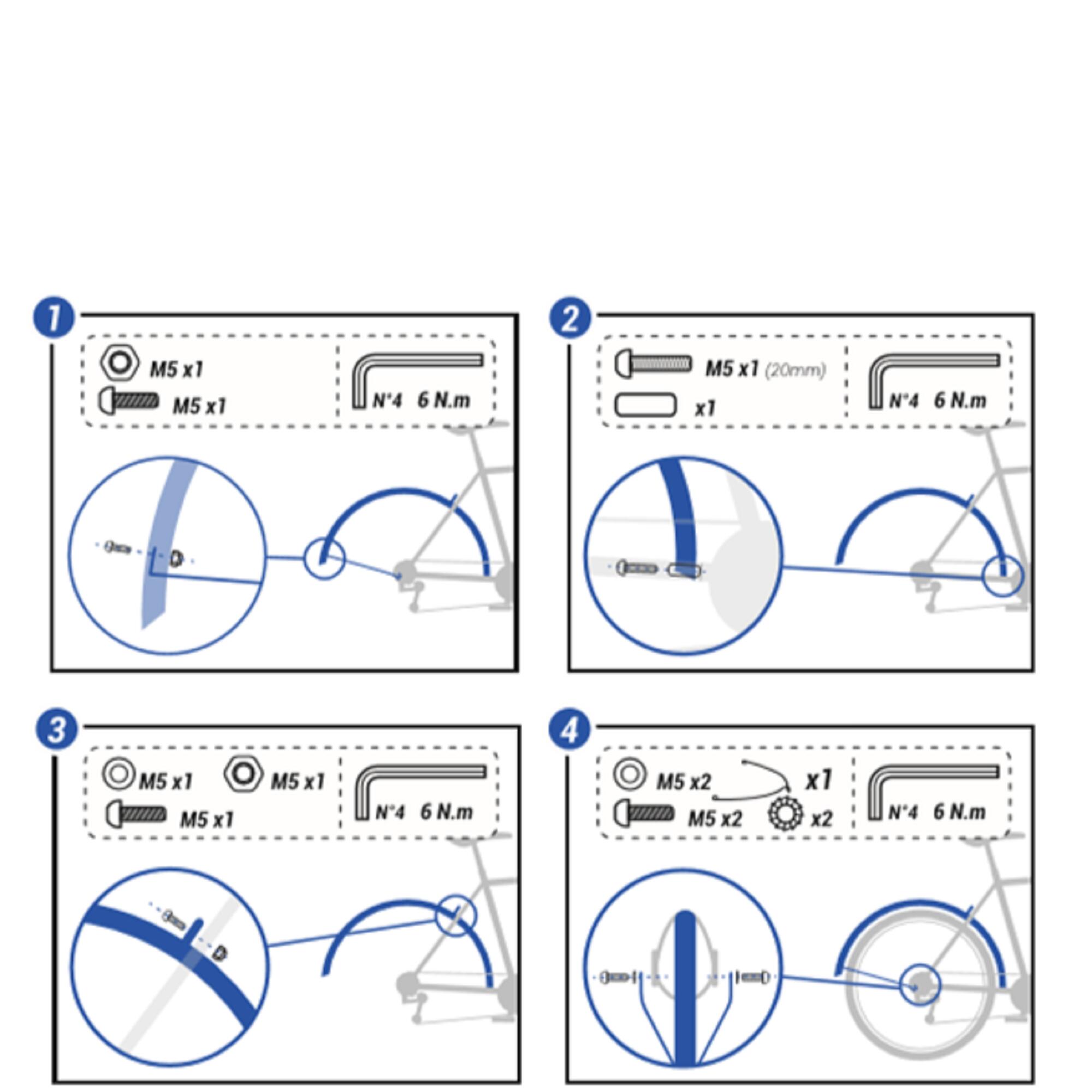 1

M5 x1

M5 x1

N°4 6 N.m

2

M5 x1 (20mm)

x1

N°4 6 N.m

3

M5 x1

M5 x1

M5 x1

N°4 6 N.m

4

M5 x2

x1

M5 x2

x2

N°4 6 N.m