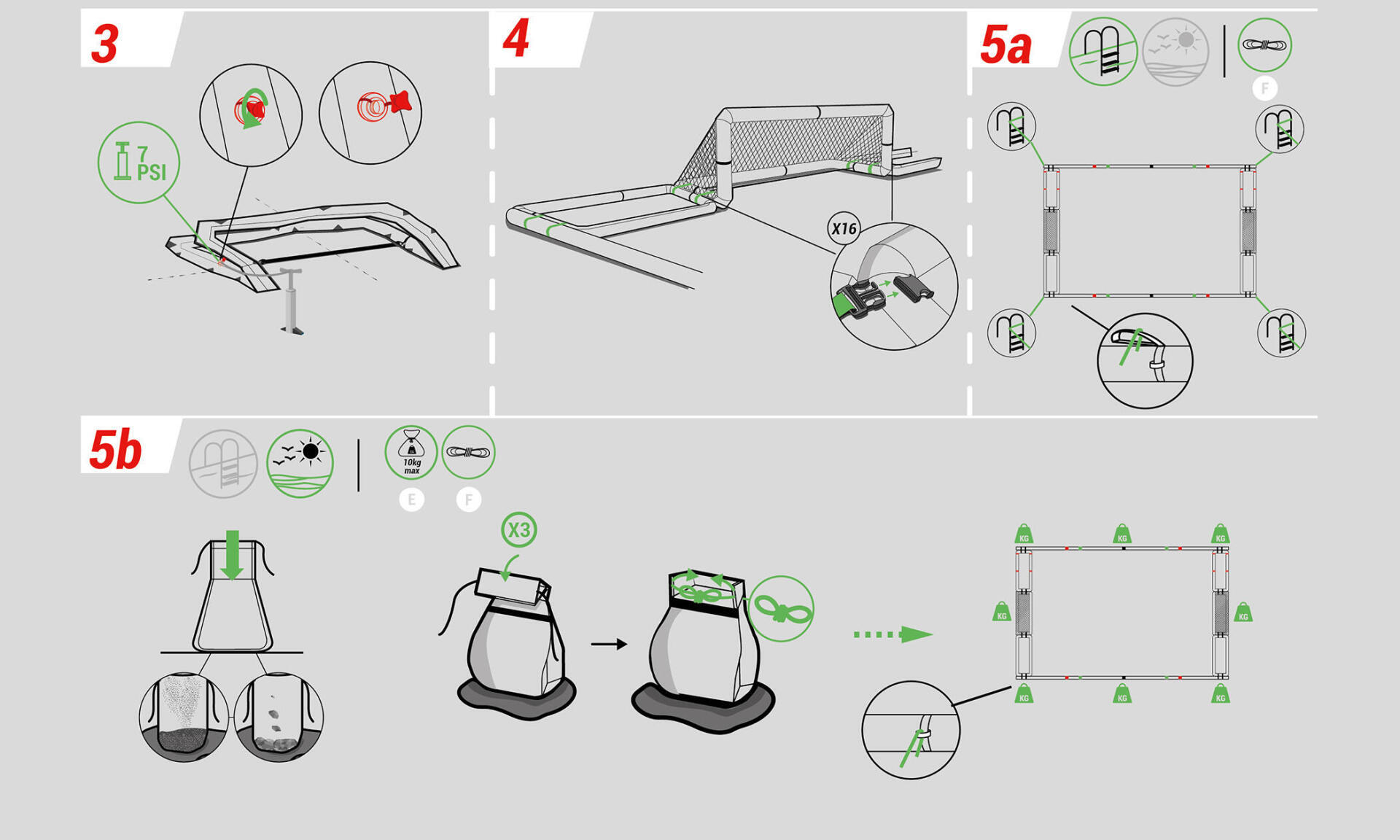 3

7 PSI

4

X16

5a

F

5b

10kg max

E

F

X3

KG

KG

KG

KG

KG

KG

KG

KG