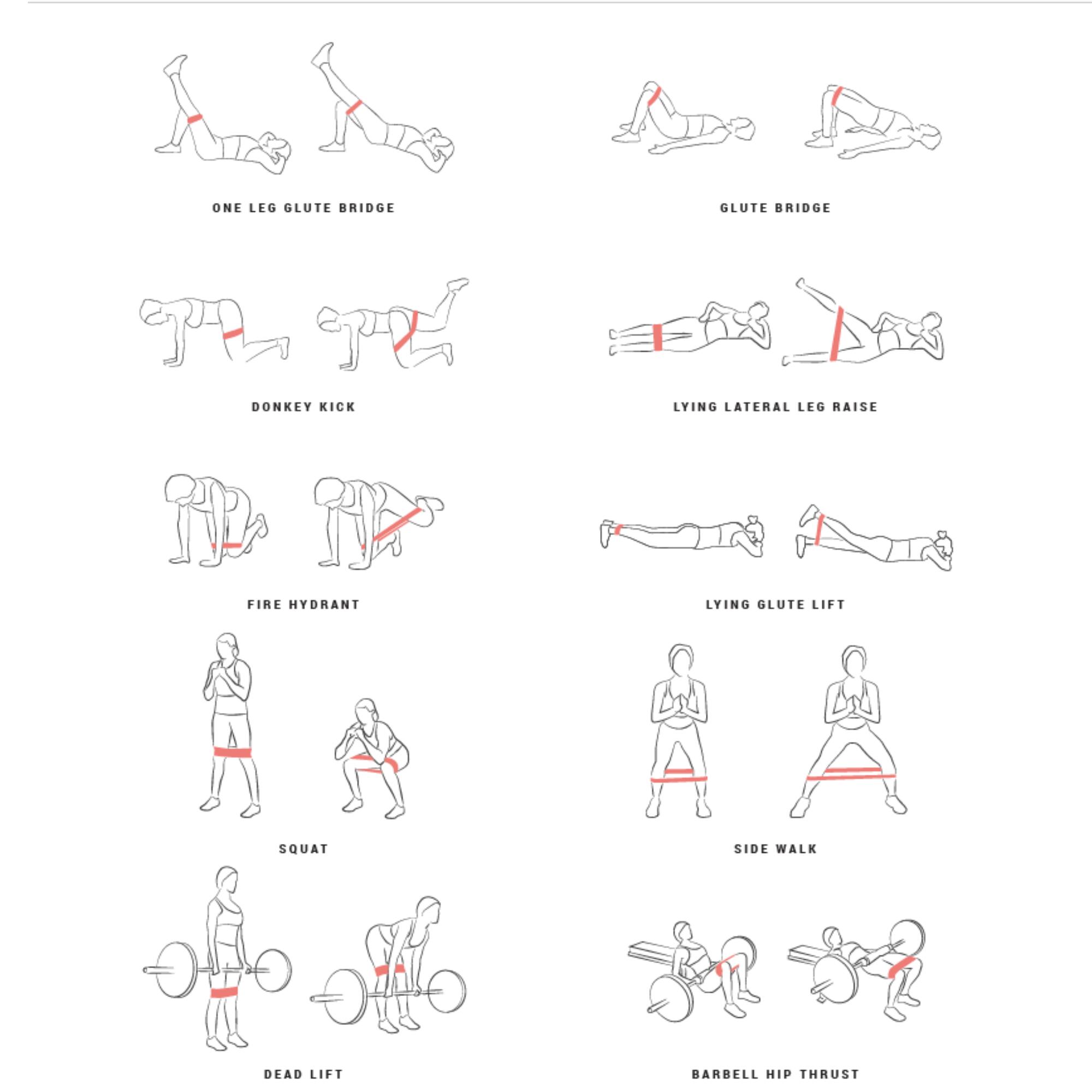 ONE LEG GLUTE BRIDGE

GLUTE BRIDGE

DONKEY KICK

LYING LATERAL LEG RAISE

FIRE HYDRANT

LYING GLUTE LIFT

SQUAT

SIDE WALK

DEAD LIFT

BARBELL HIP THRUST