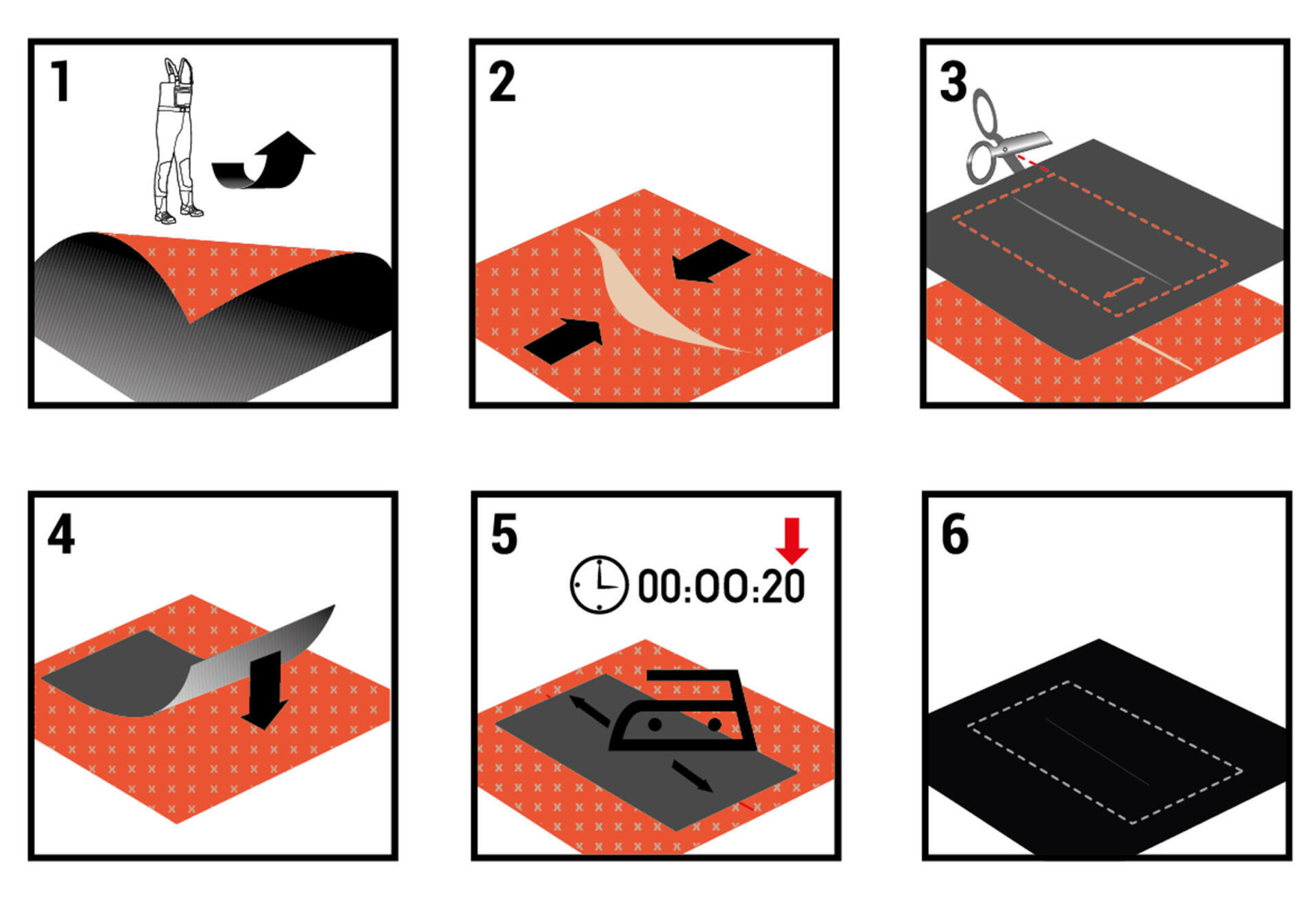 1

2

3

4

5

00:00:20

6