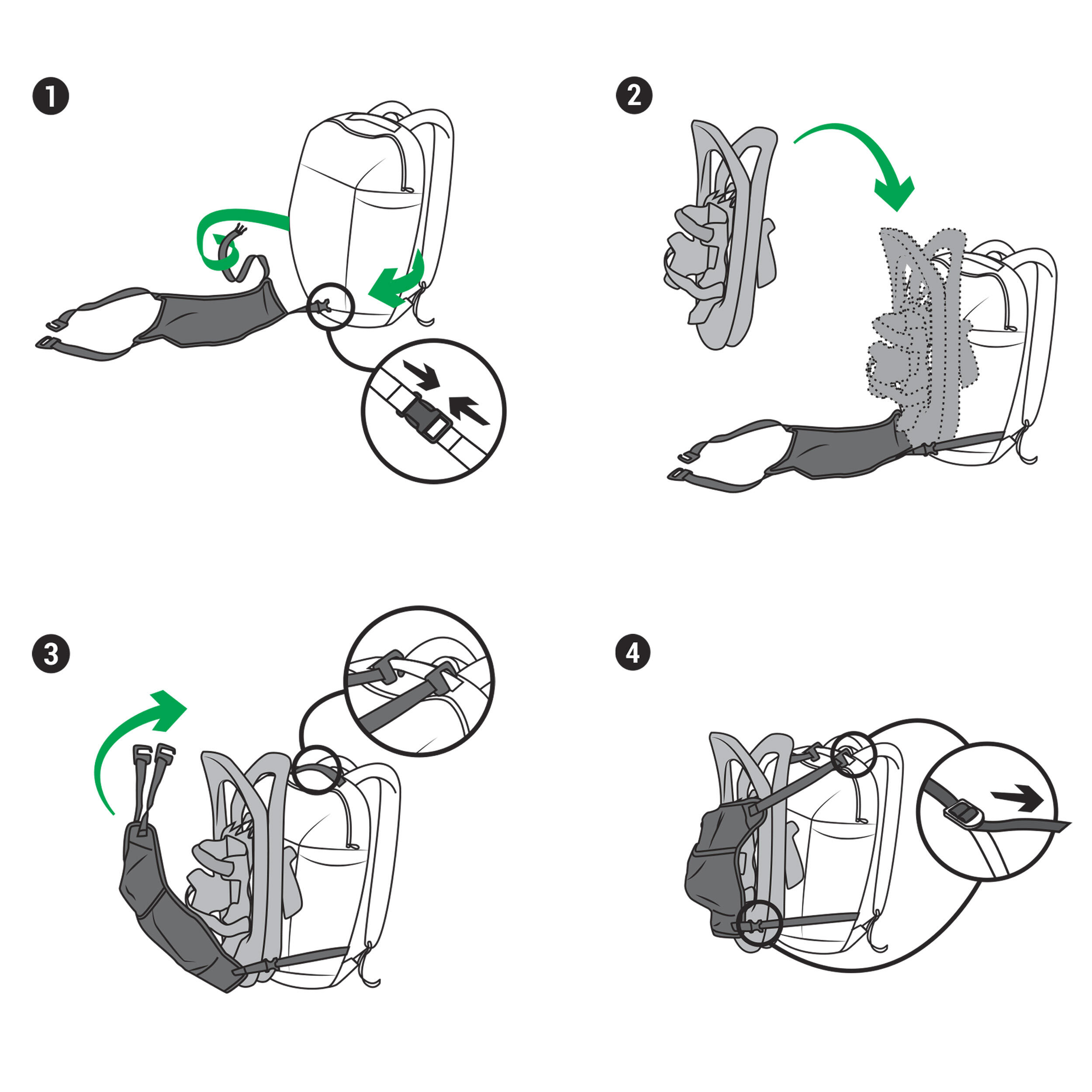 1

2

3

4