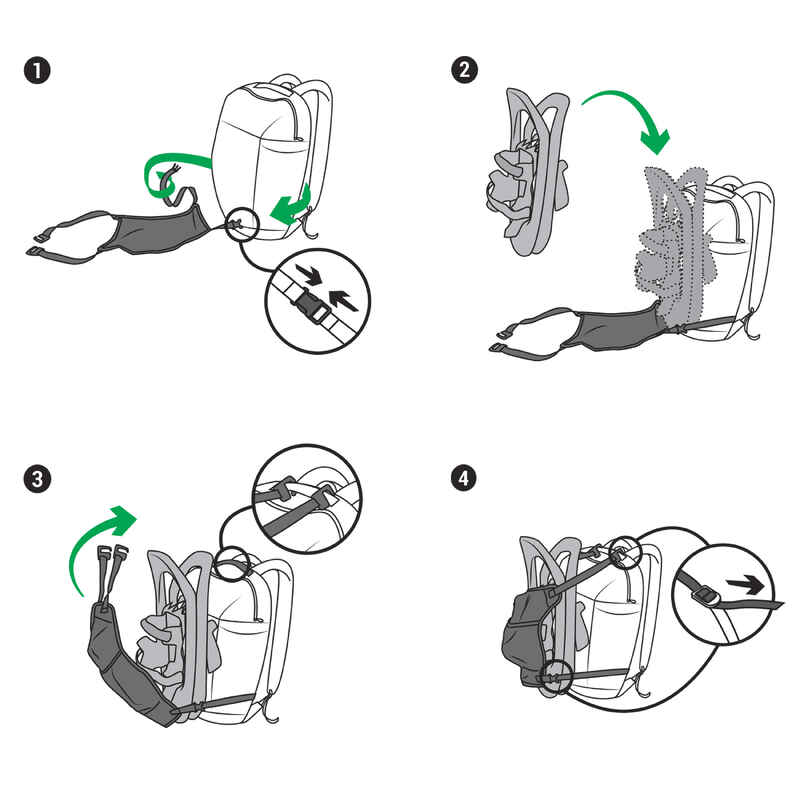 1

2

3

4