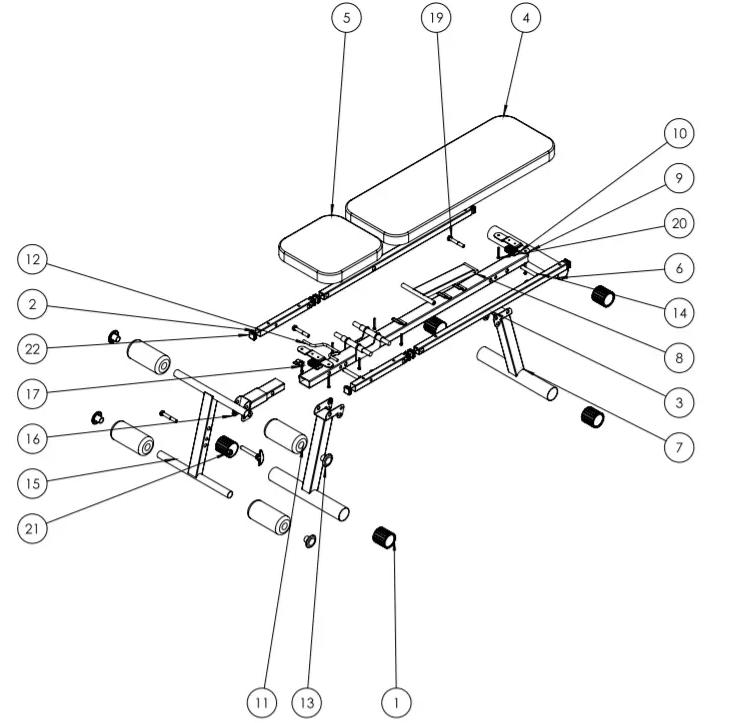 5
19
4
10
9
20
6
14
8
3
7
12
2
22
17
16
15
21
11
13
1