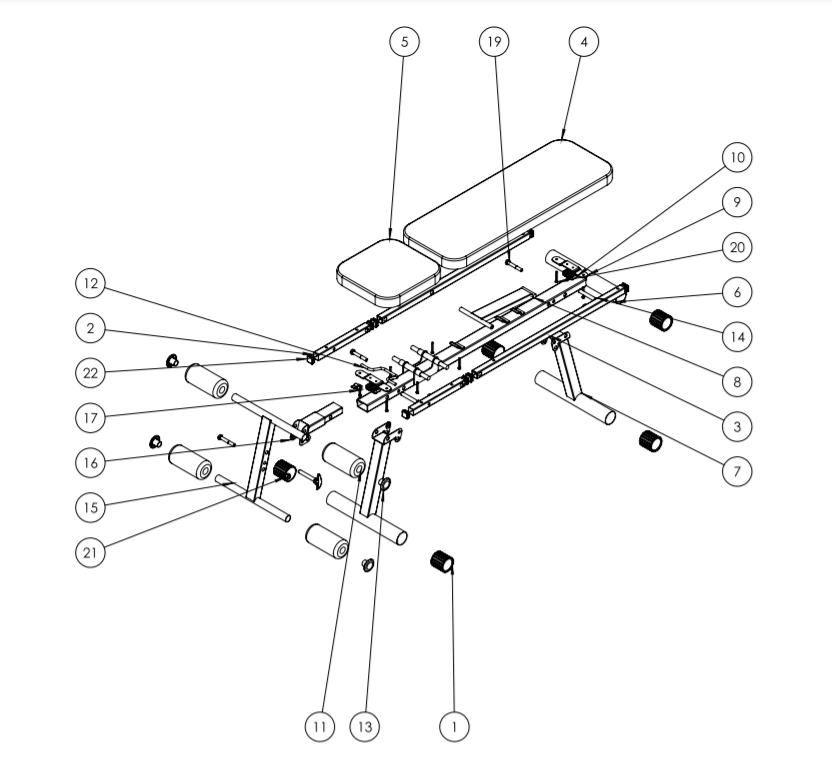 5
19
4
10
9
20
6
14
8
3
7
12
2
22
17
16
15
21
11
13
1