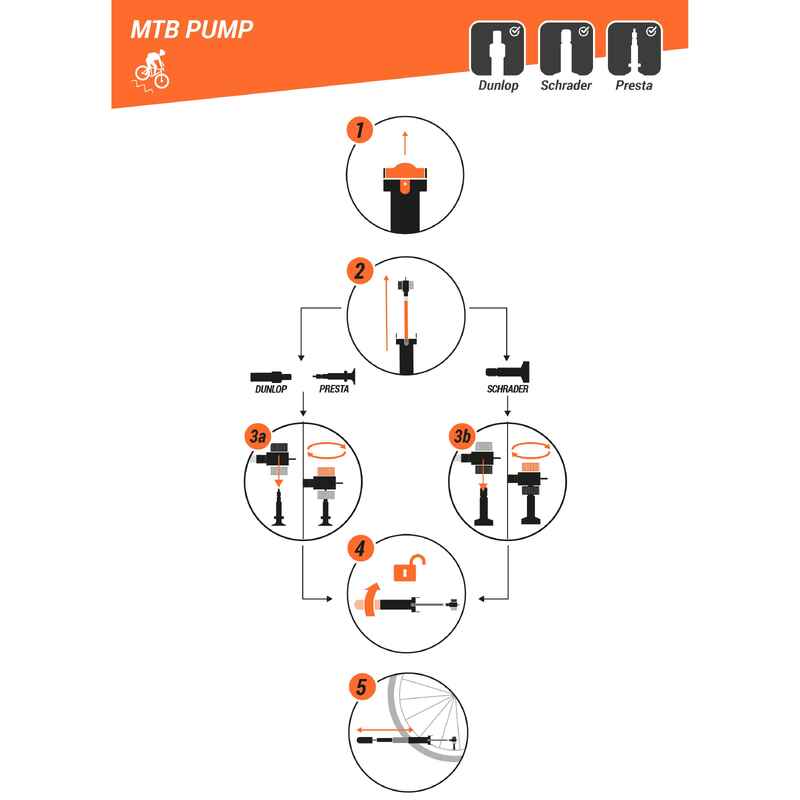 MTB PUMP

Dunlop Schrader Presta

1

2

DUNLOP PRESTA

SCHRADER

3a

3b

4

5