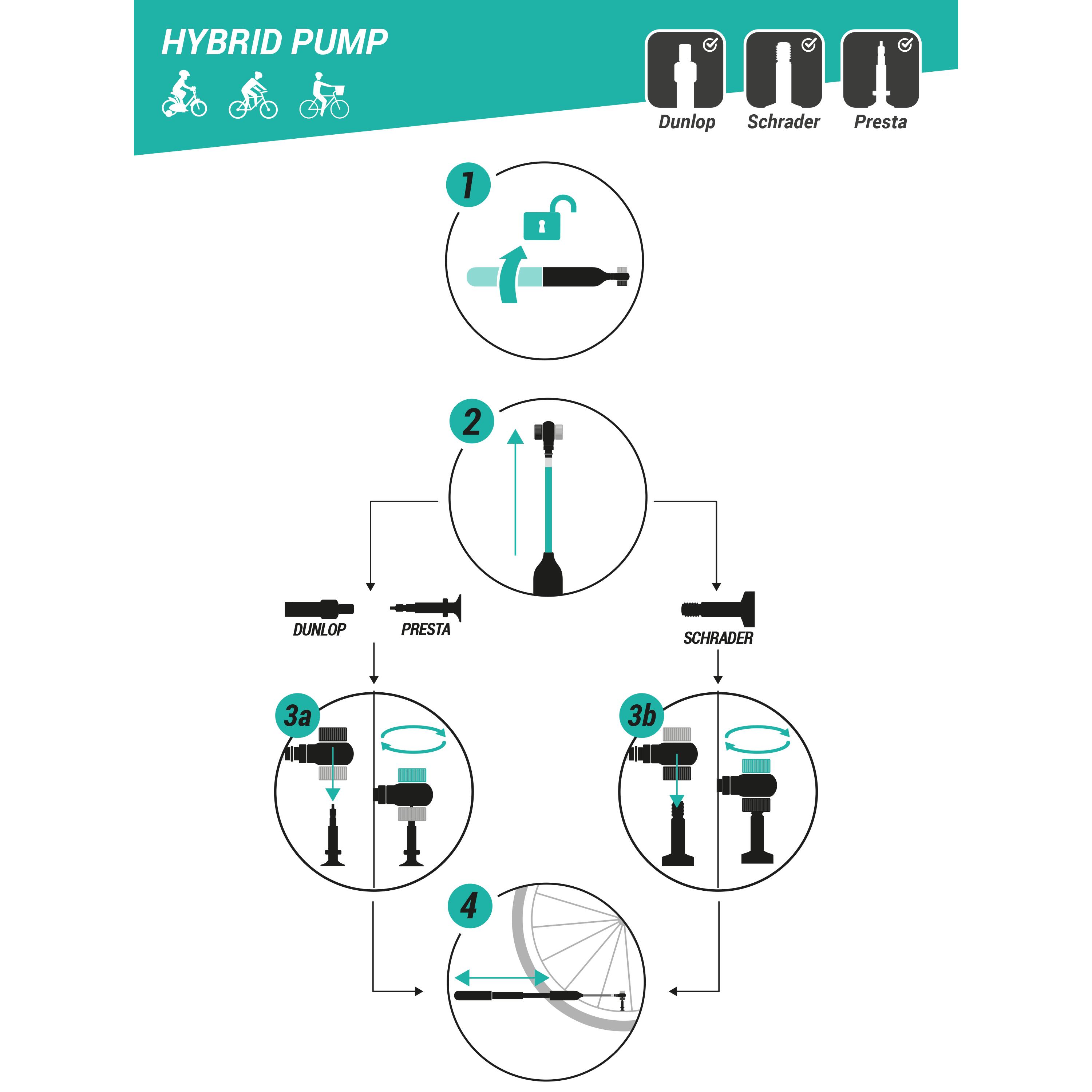 HYBRID PUMP

Dunlop
Schrader
Presta

1

2

DUNLOP
PRESTA

SCHRADER

3a

3b

4