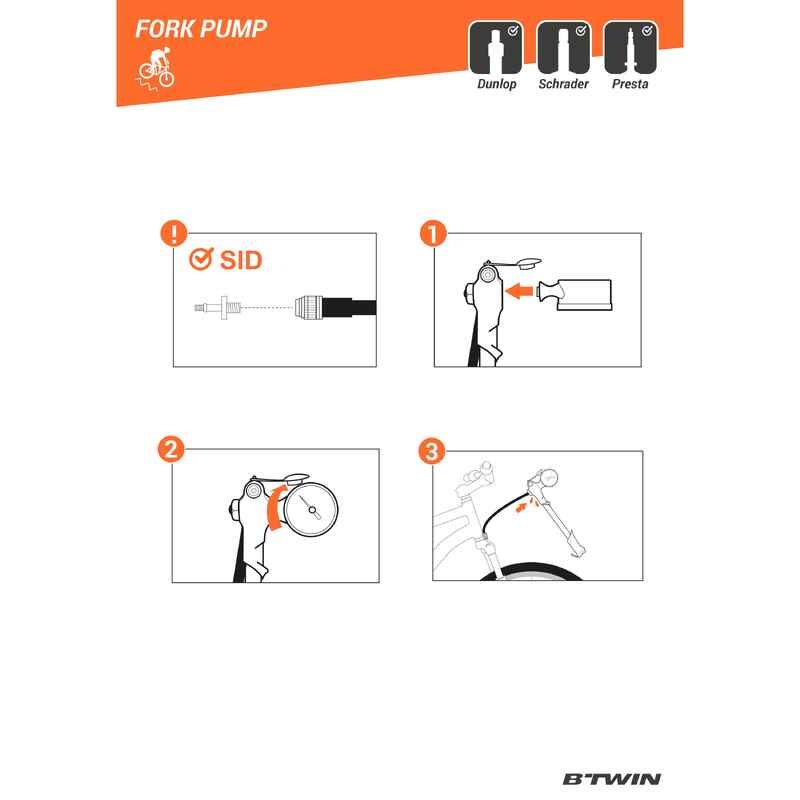 FORK PUMP

Dunlop Schrader Presta

!

SID

1

2

3

B'TWIN