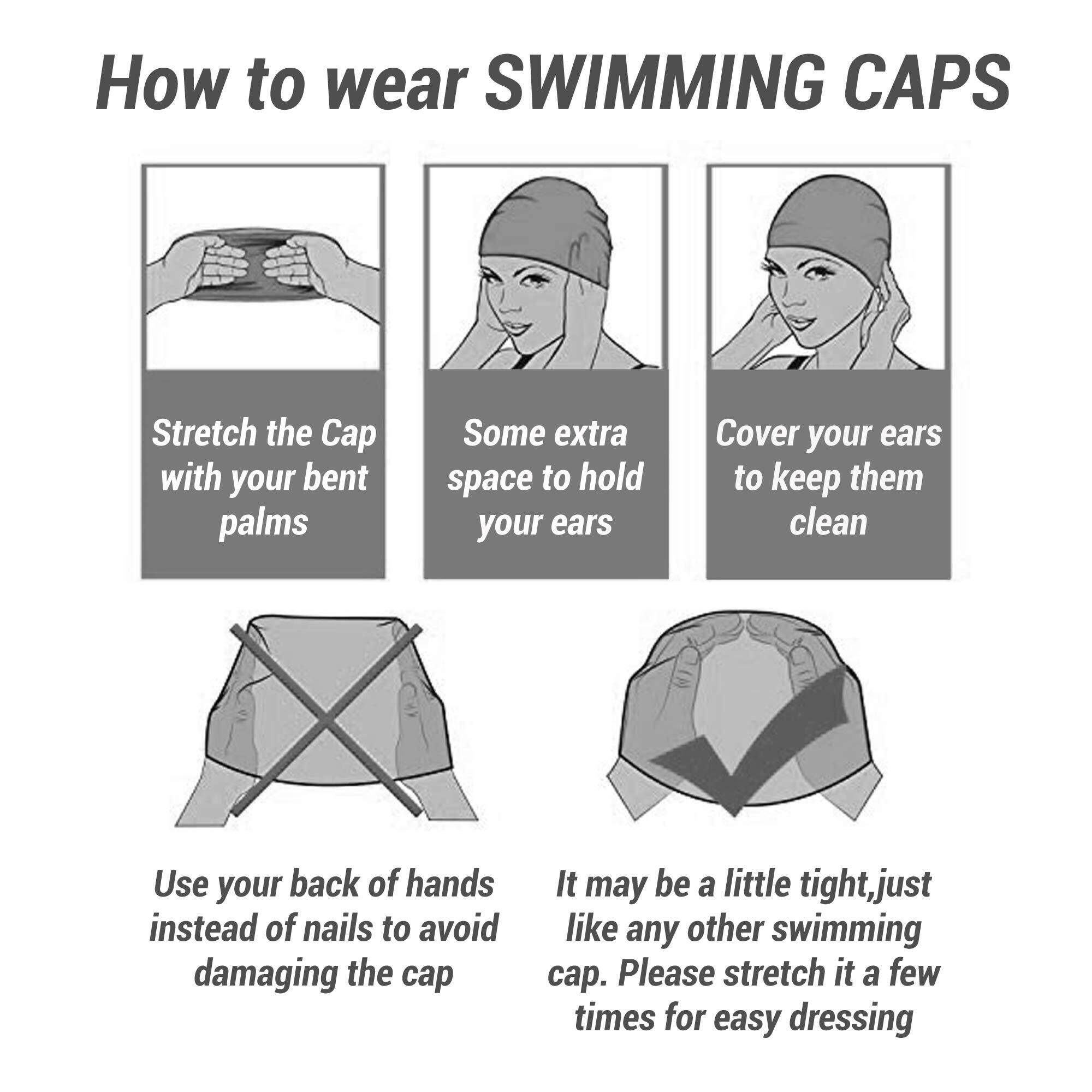 How to wear SWIMMING CAPS

Stretch the Cap with your bent palms

Some extra space to hold your ears

Cover your ears to keep them clean

Use your back of hands instead of nails to avoid damaging the cap

It may be a little tight,just like any other swimming cap. Please stretch it a few times for easy dressing