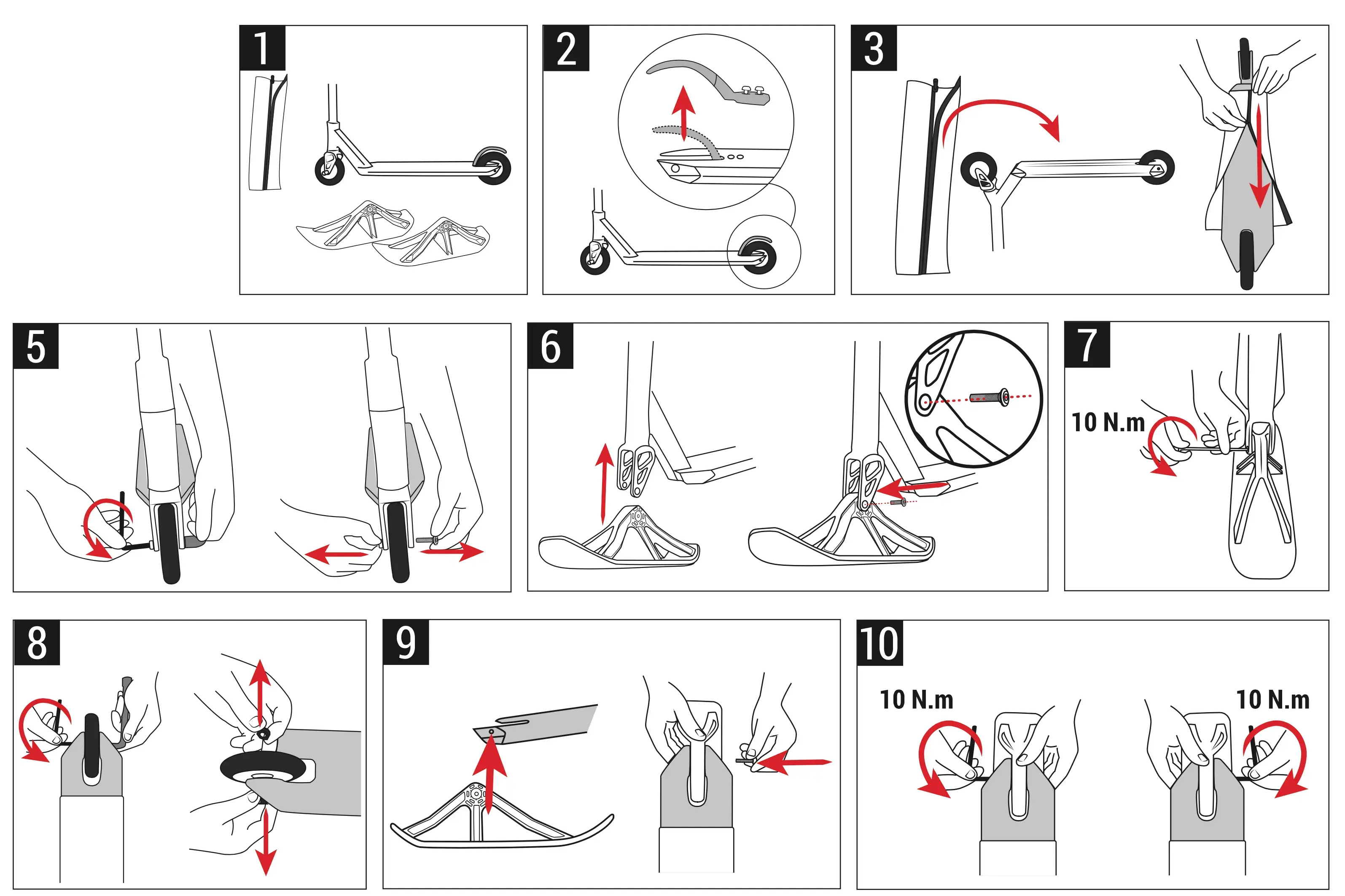 1

2

3

5

6

7

10 N.m

8

9

10

10 N.m

10 N.m