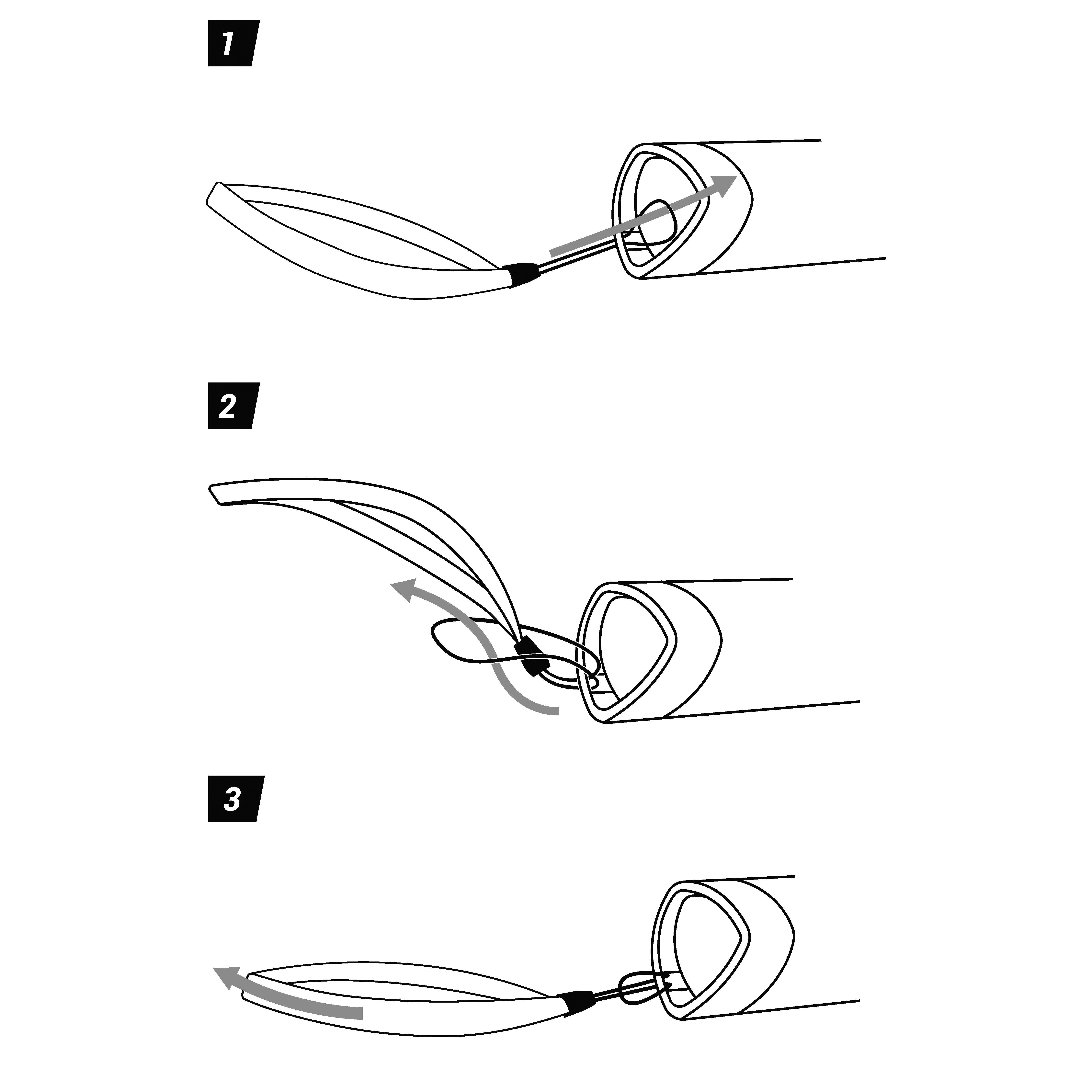 1

2

3