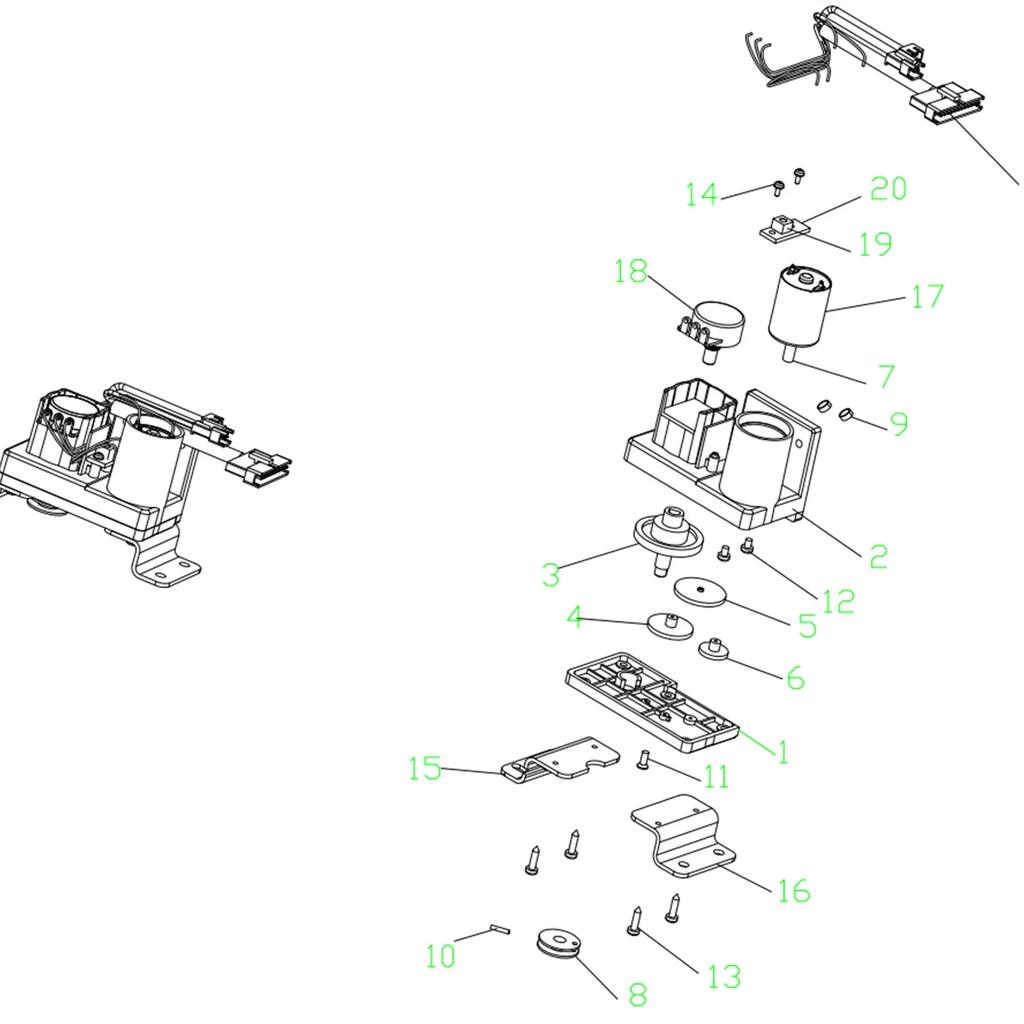 14
20
19
18
17
7
9
2
3
12
5
4
6
1
15
11
16
10
13
8