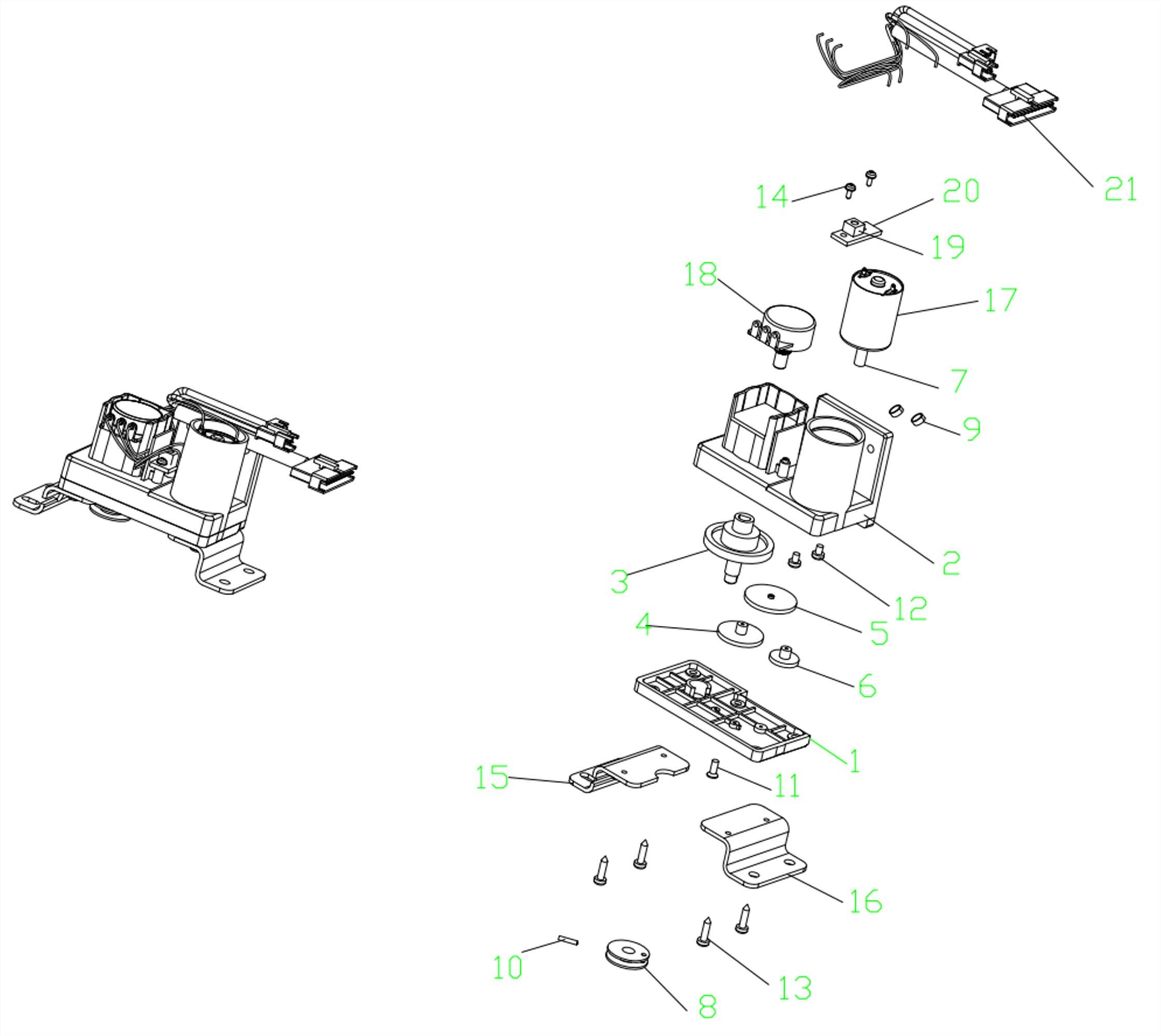 21
14
20
19
18
17
7
9
2
3
12
5
4
6
1
15
11
16
10
13
8