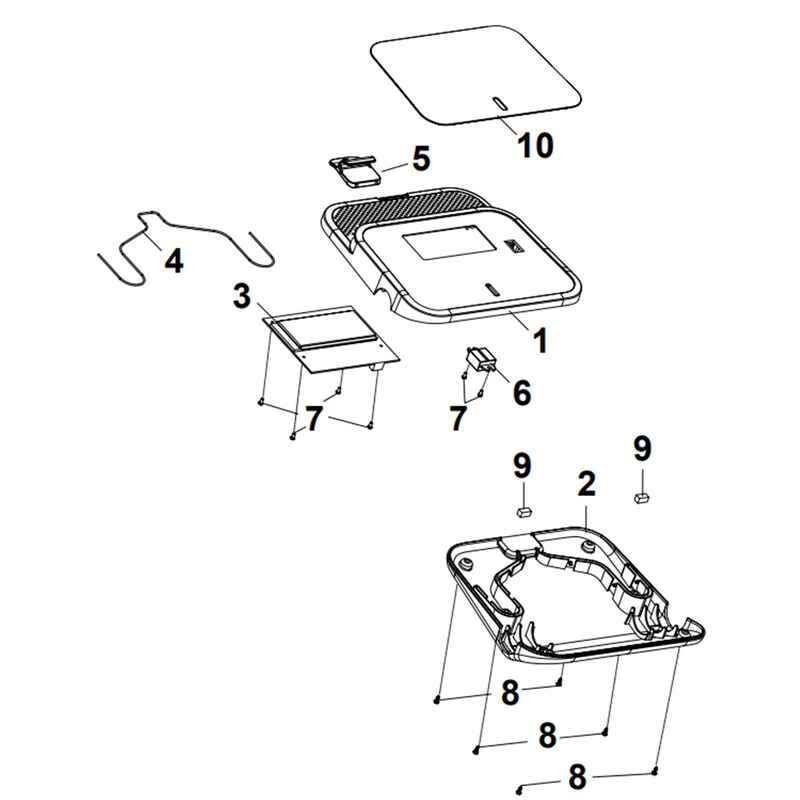 10

5

4

3

1

6

7

7

9

9

2

8

8

8