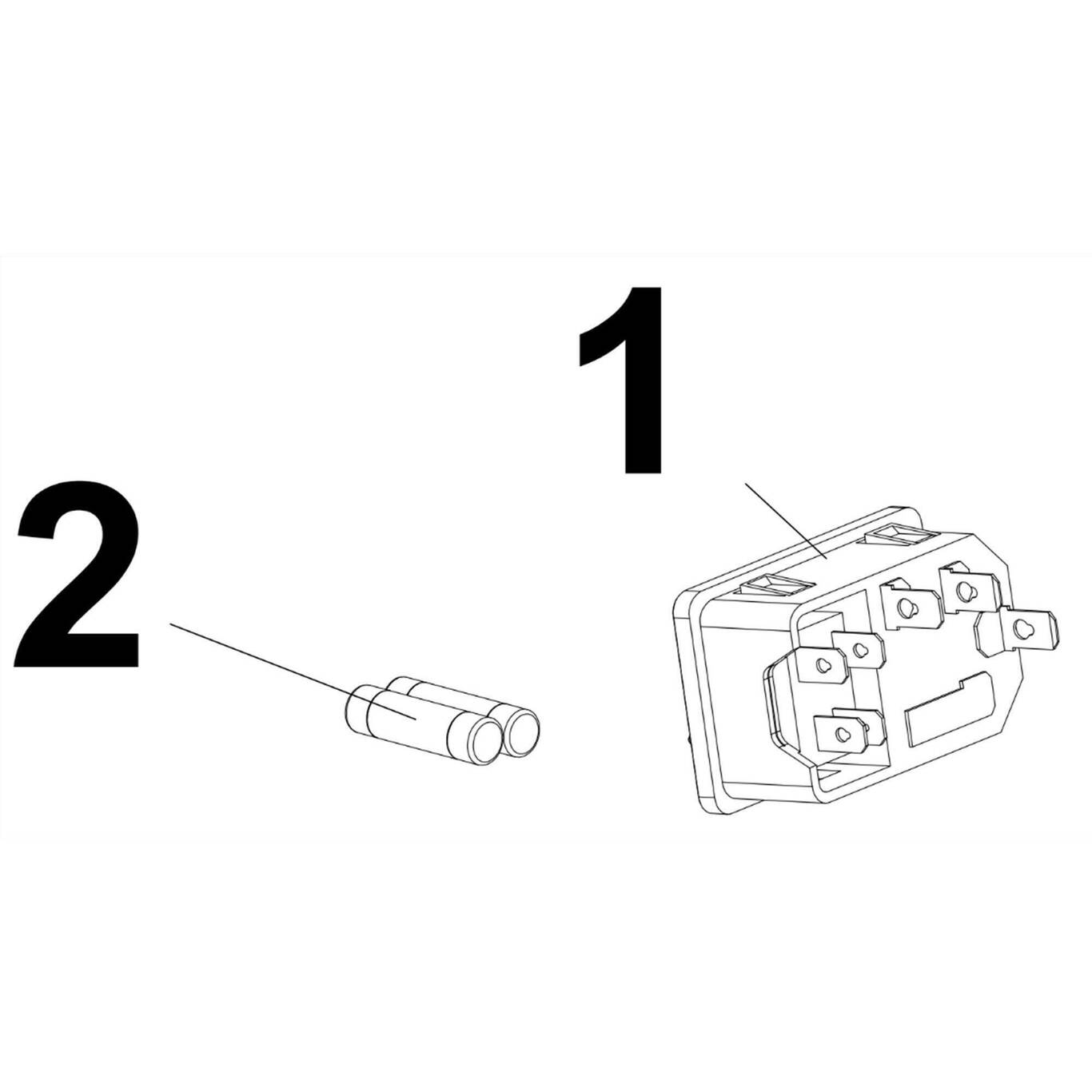 1

2