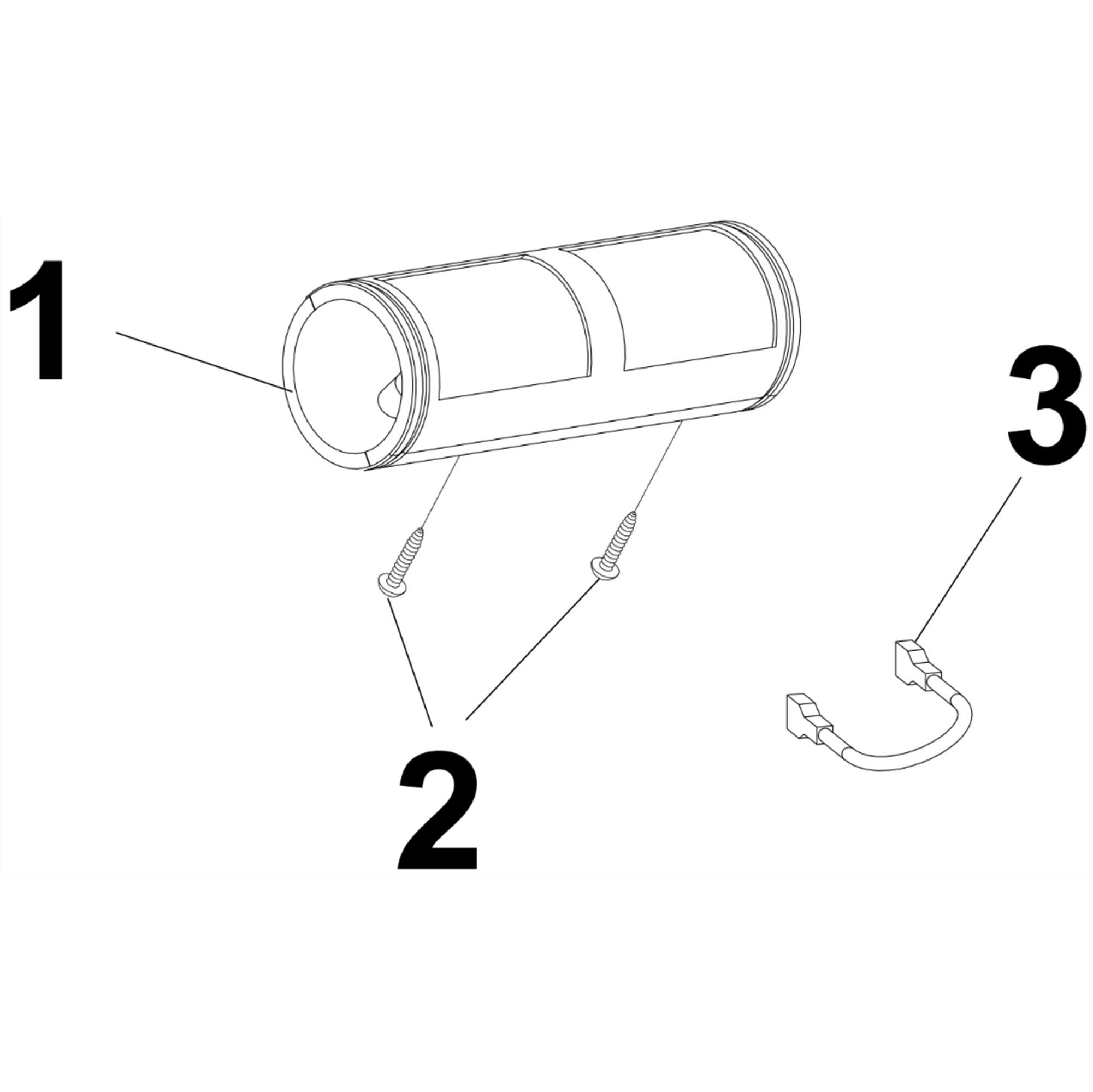 1

3

2