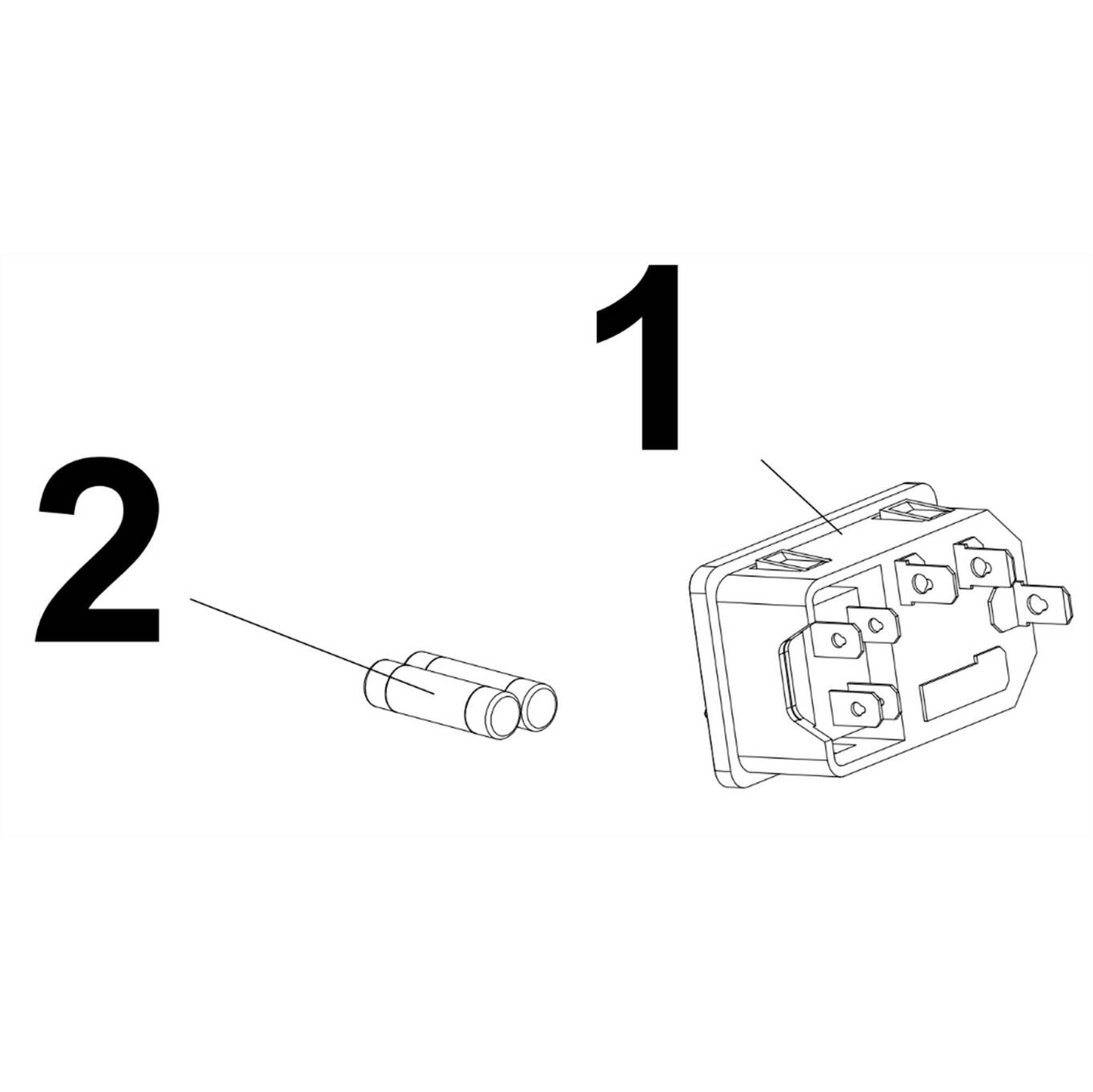 1

2