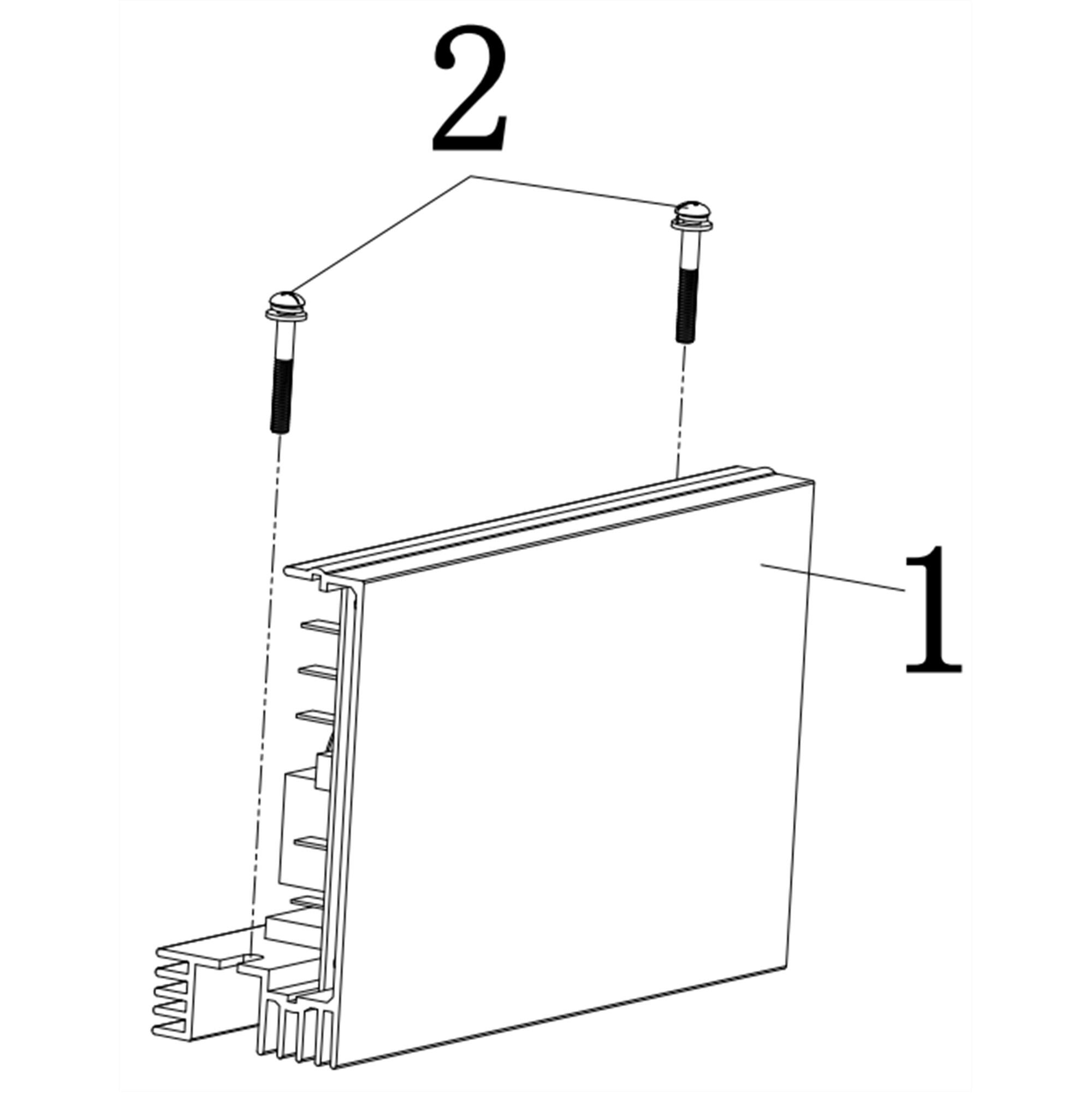 2

1