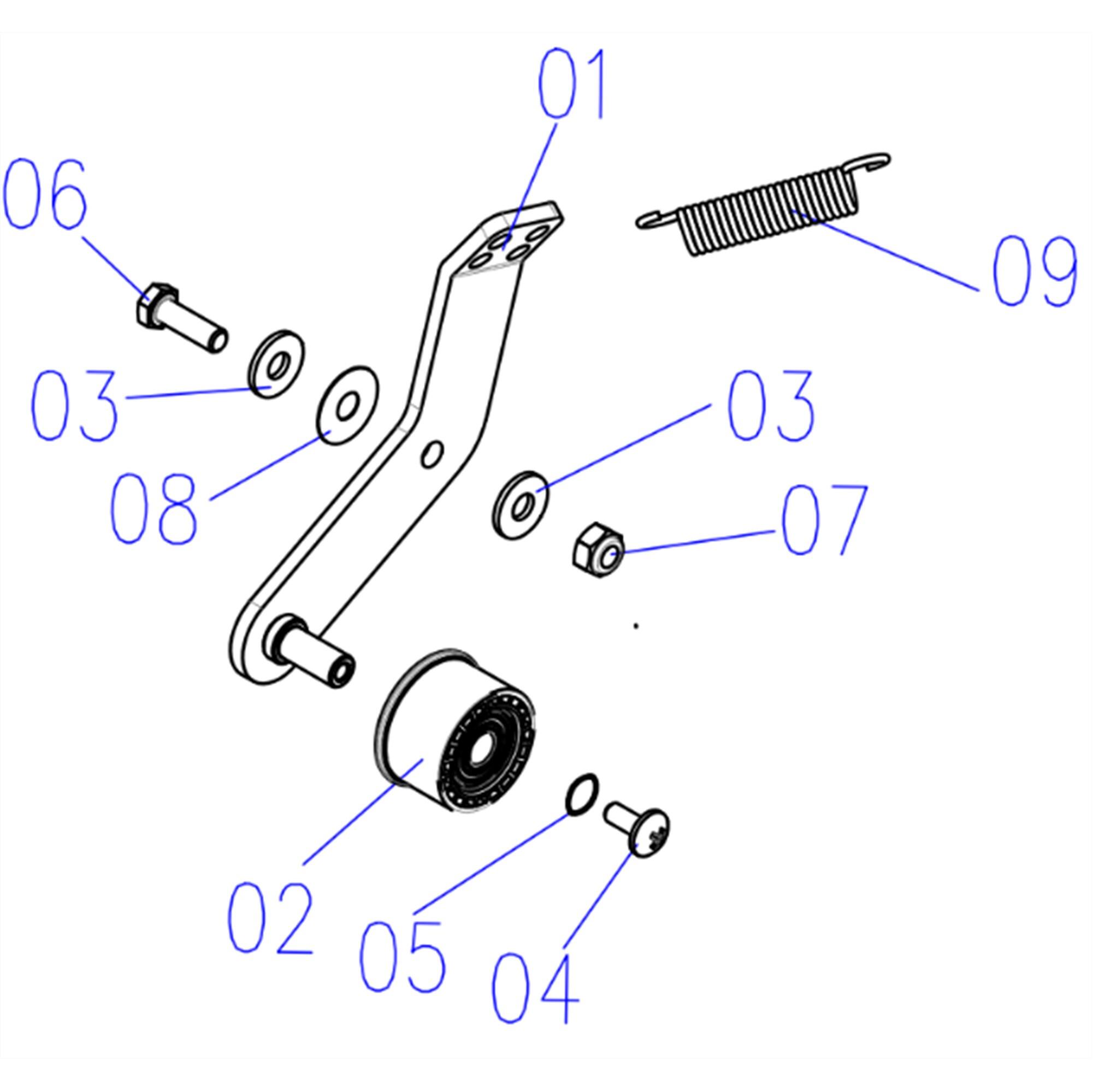 01
06
09
03
03
08
07
02
05
04