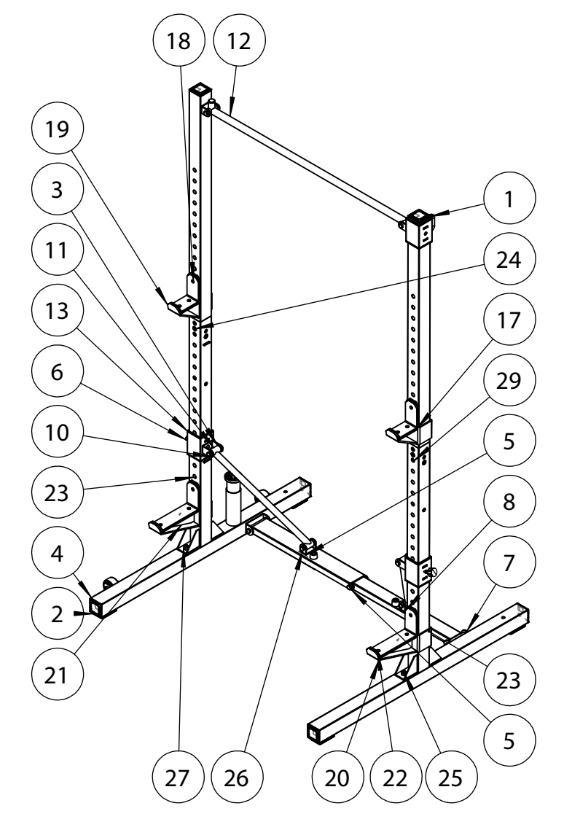 18
12
19
3
11
13
6
10
23
4
2
21
1
24
17
29
5
8
7
23
5
27
26
20
22
25