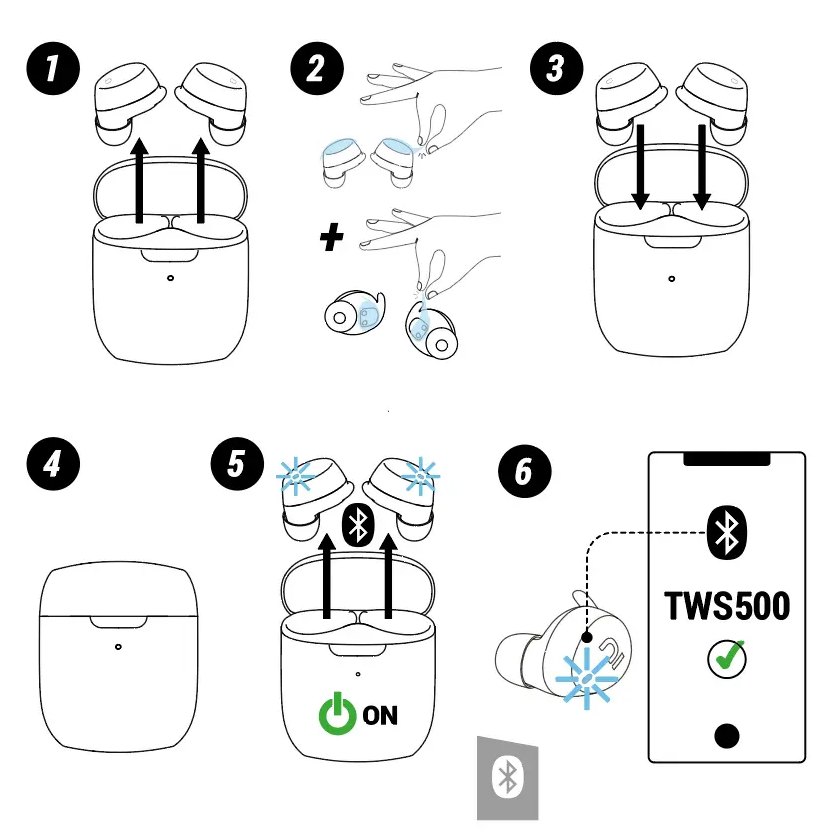 1

2

+

3

4

5

ON

6

TWS500