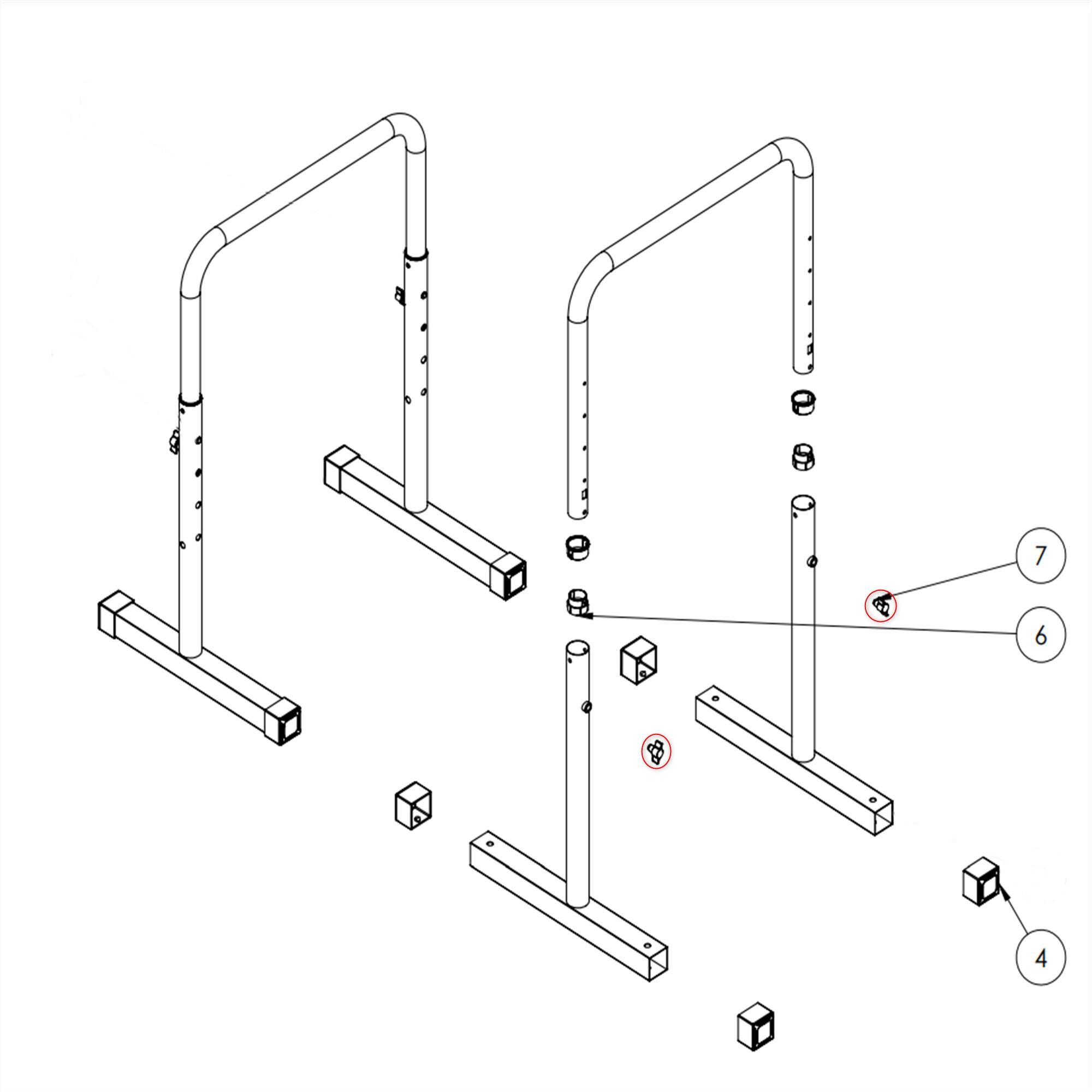 7

6

4