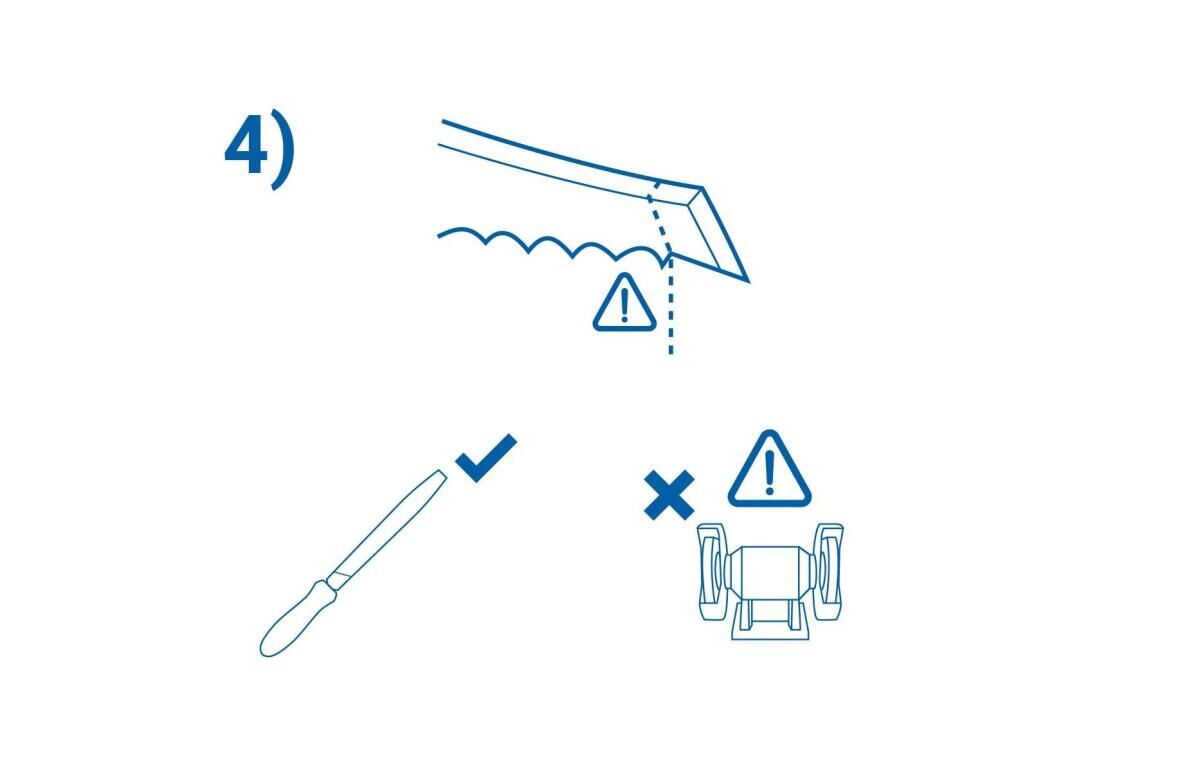 4)