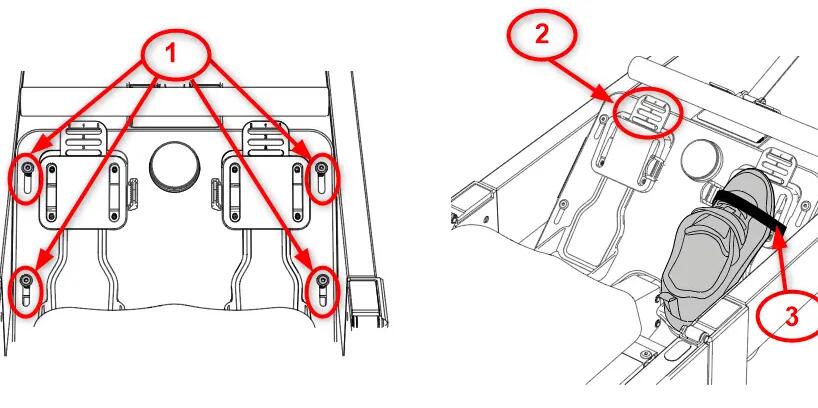 1

2

3