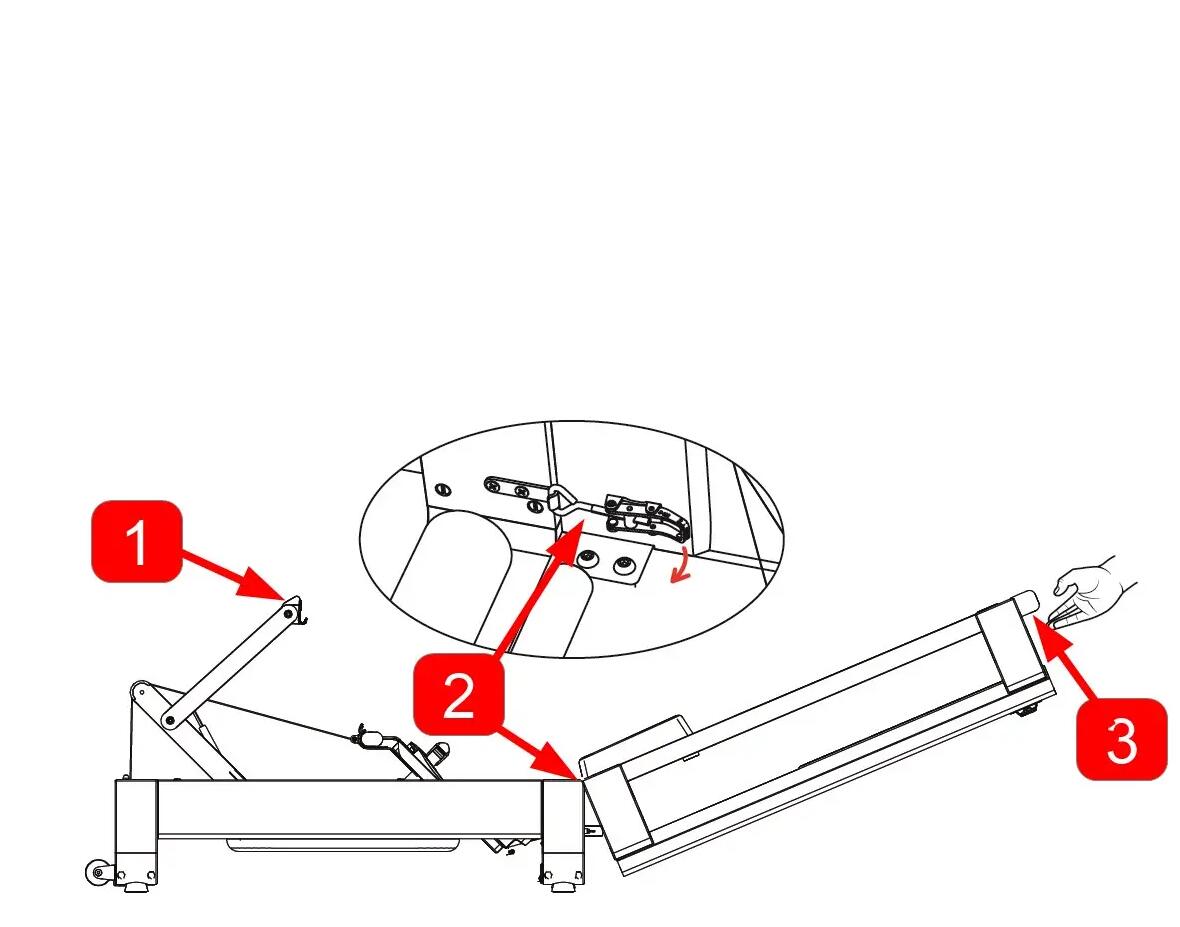 1

2

3