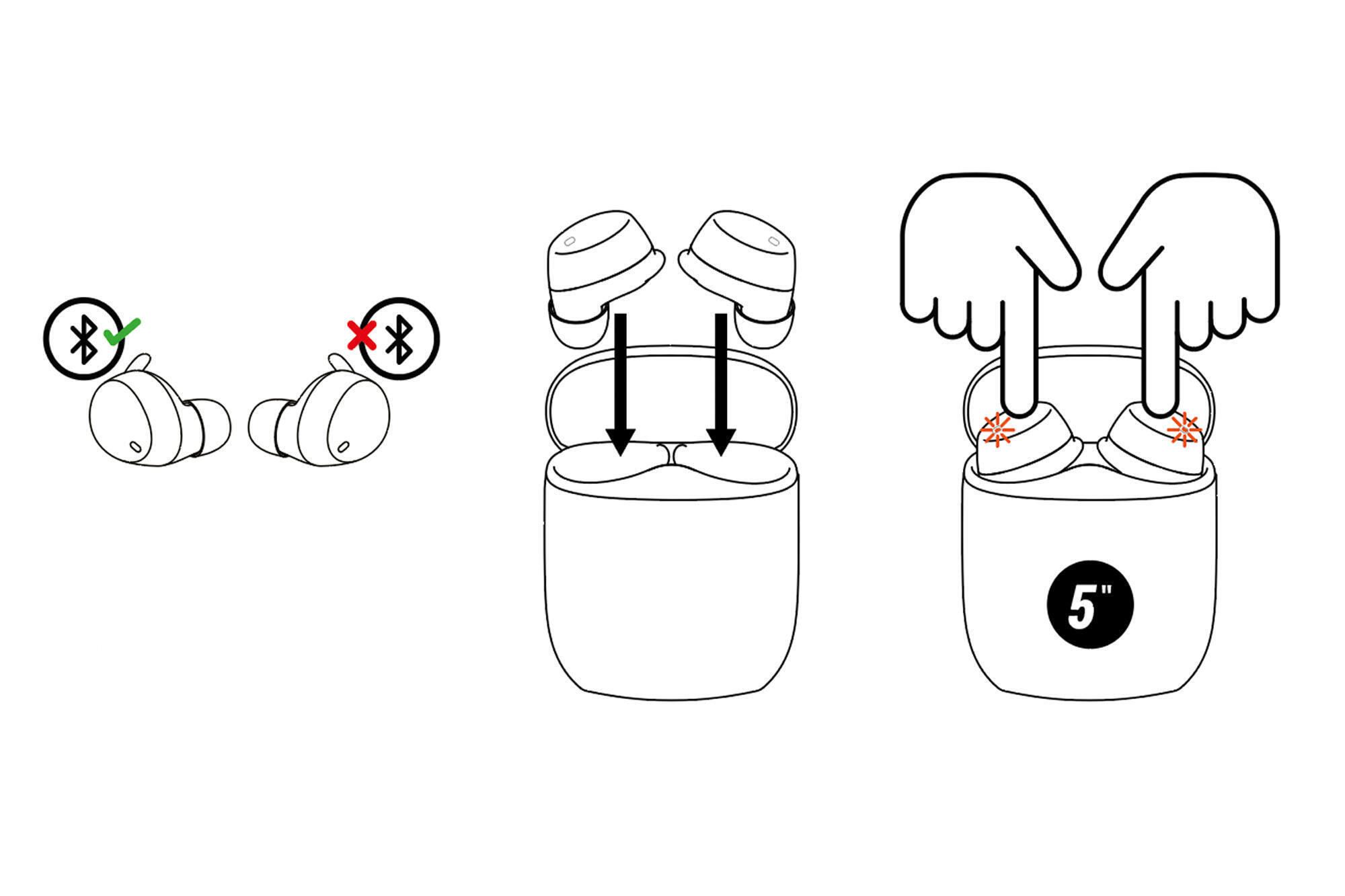 5"