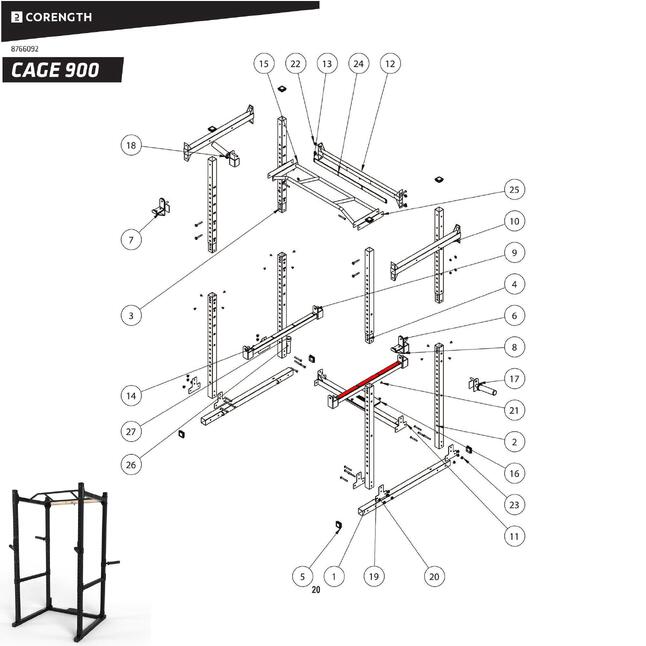 CORENGTH

8766092

CAGE 900

15
22
13
24
12
18
25
7
10
9
3
4
6
8
17
14
21
27
2
26
16
23
11
5
1
19
20
20