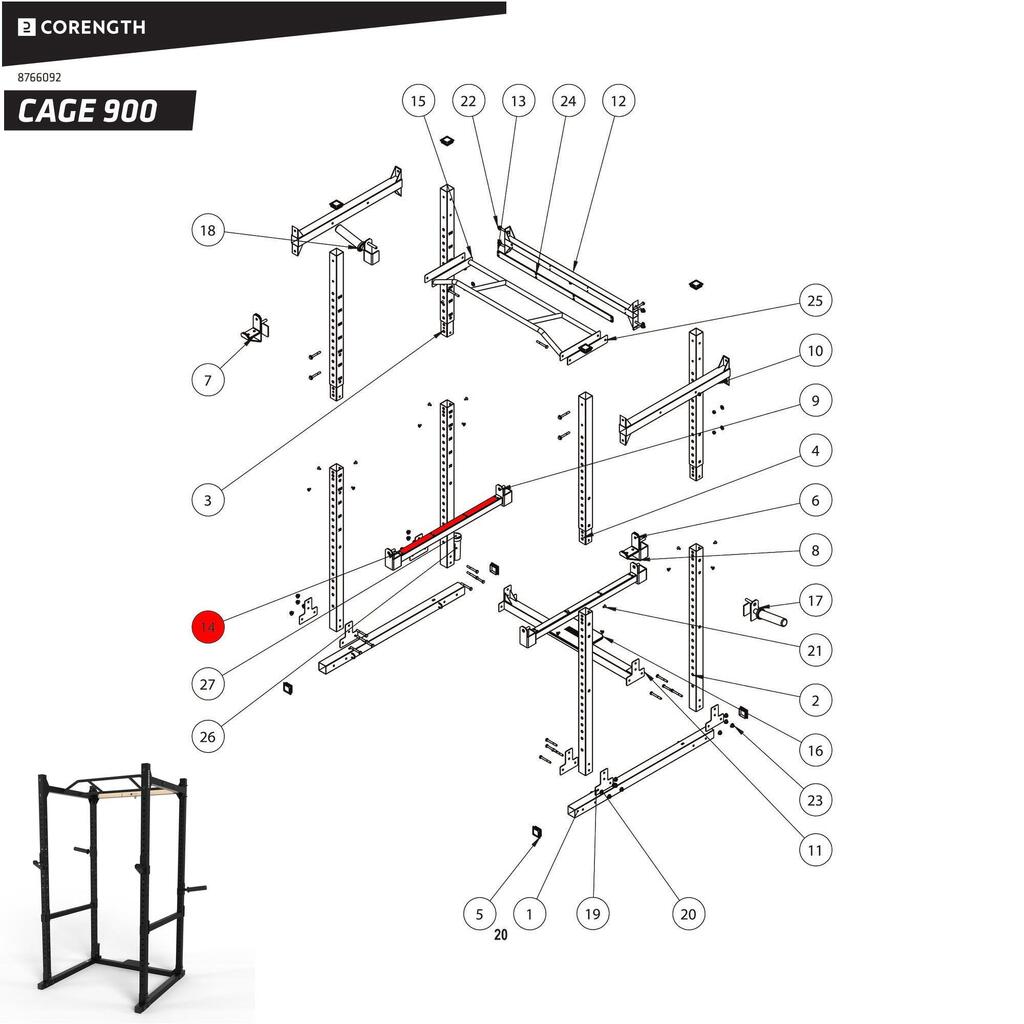 CORENGTH

8766092

CAGE 900

15 22 13 24 12

18

25

7

10

9

3

4

6

8

17

14

21

27

2

26

16

23

11

5 1 19 20

20