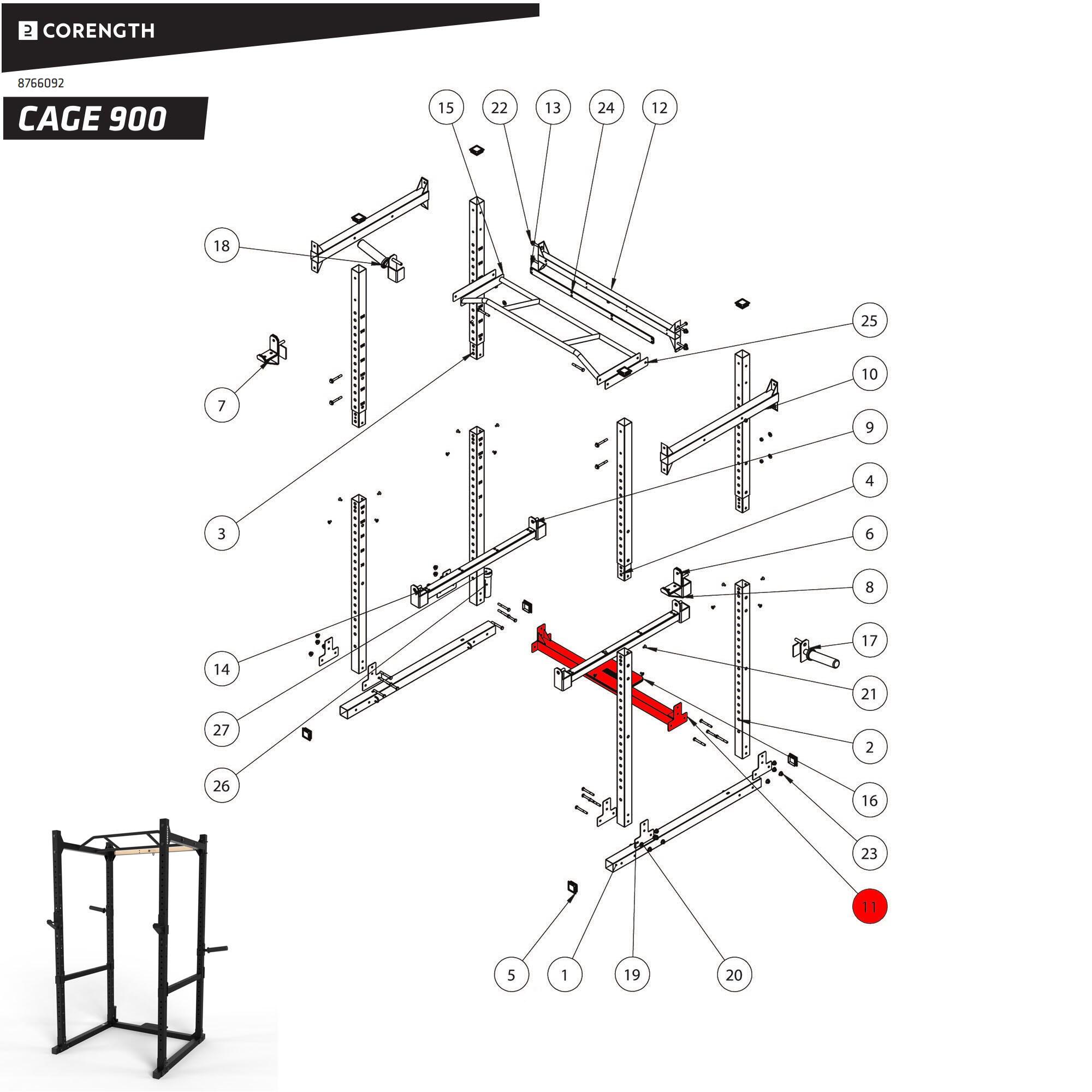 CORENGTH

8766092

CAGE 900

15
22
13
24
12
18
25
7
10
9
3
4
6
8
17
14
21
27
2
26
16
23
11
5
1
19
20