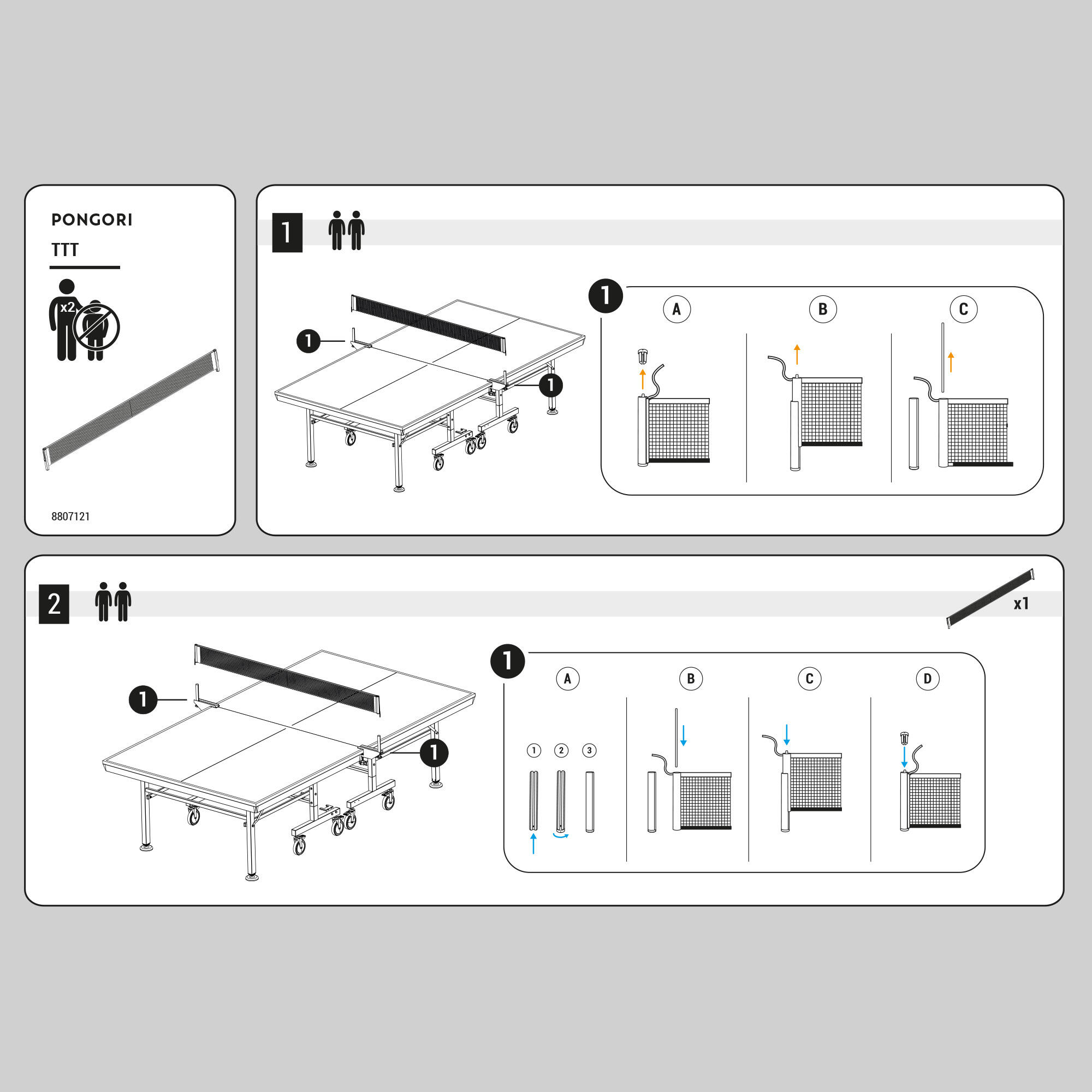 PONGORI

TTT

x2

8807121

1

1

1

1

A

B

C

2

x1

1

1

1

A

B

C

D

1

2

3