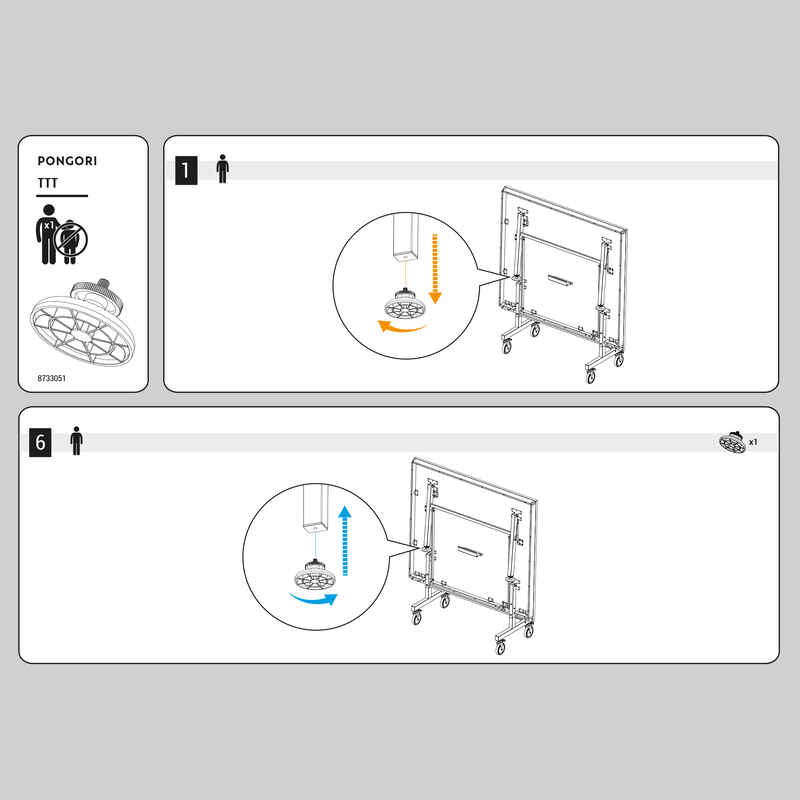 PONGORI
TTT

x1

8733051

1

6

x1