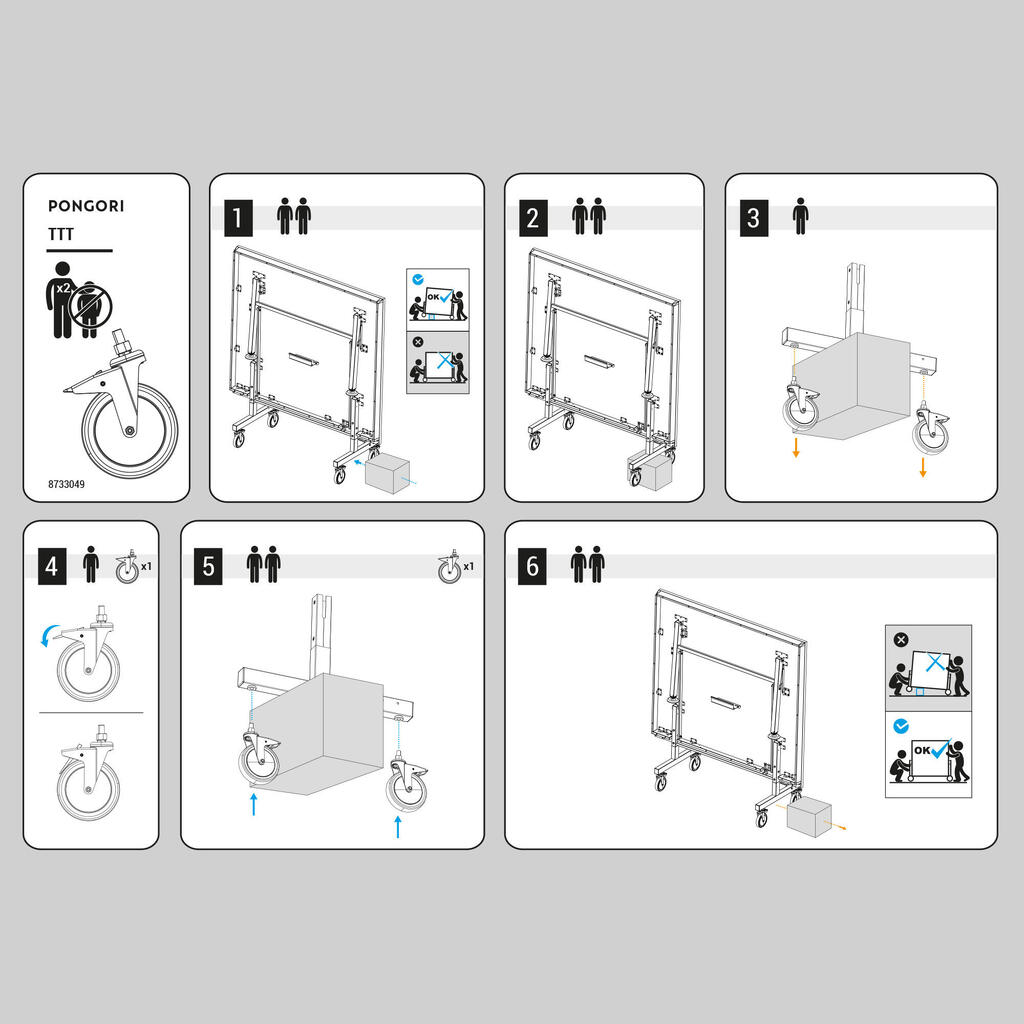 PONGORI

TTT

x2

8733049

1

OK

2

3

4

x1

5

x1

6

OK