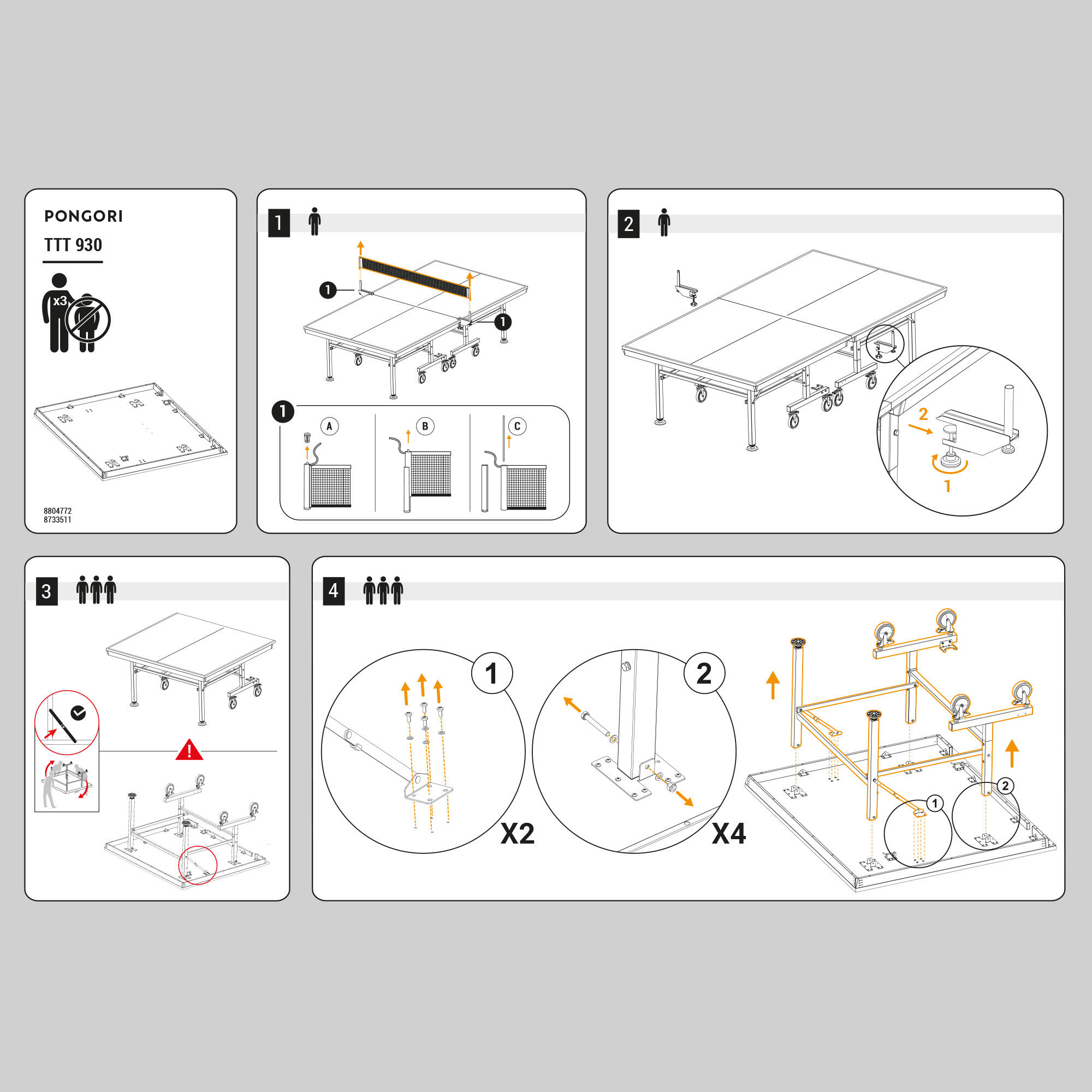 PONGORI

TTT 930

x3

8804772
8733511

1

1

1

1

A

B

C

2

2

1

3

4

1

X2

2

X4

1

2