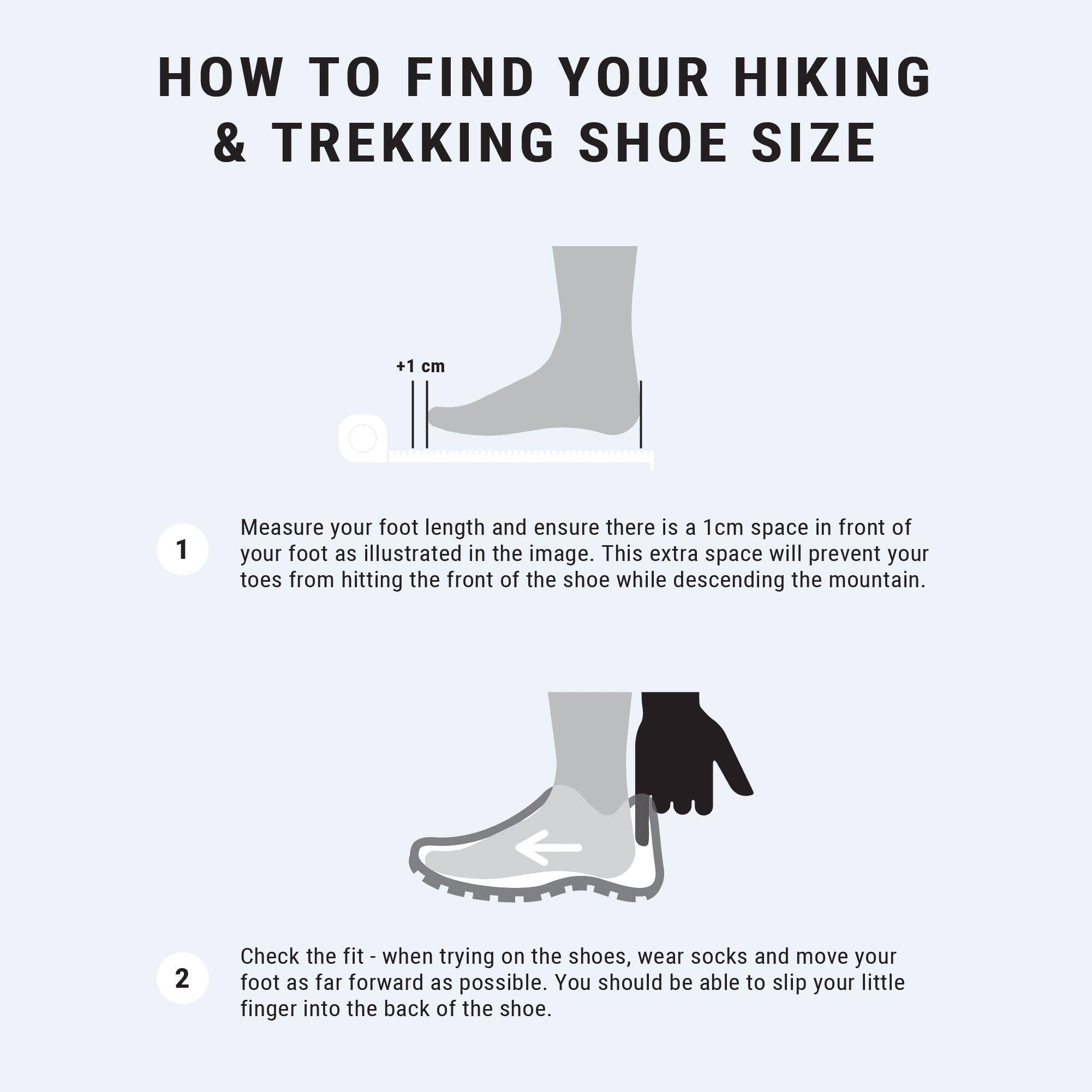 HOW TO FIND YOUR HIKING & TREKKING SHOE SIZE

+1 cm

1

Measure your foot length and ensure there is a 1cm space in front of your foot as illustrated in the image. This extra space will prevent your toes from hitting the front of the shoe while descending the mountain.

2

Check the fit - when trying on the shoes, wear socks and move your foot as far forward as possible. You should be able to slip your little finger into the back of the shoe.